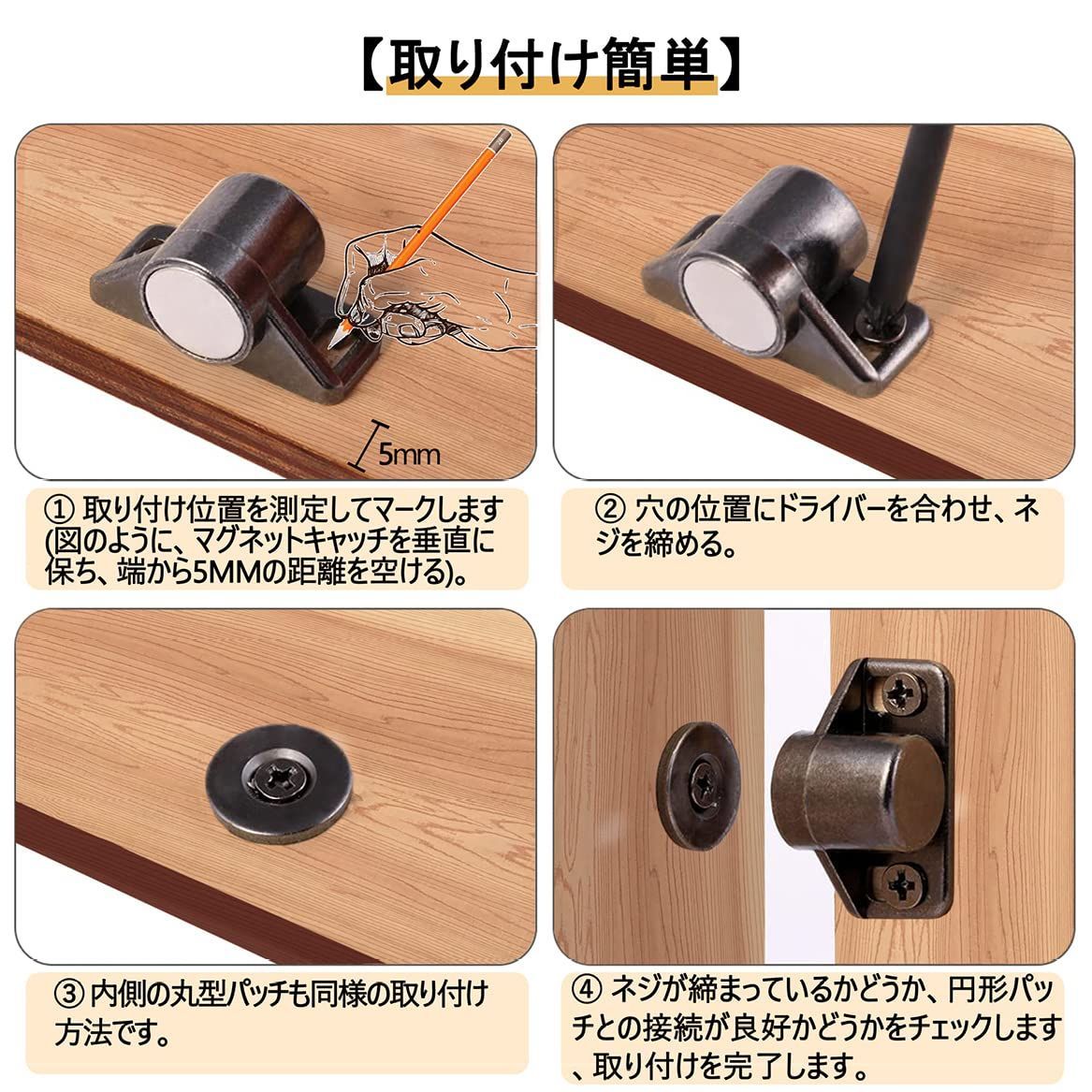 【取り付け簡単】

5mm

① 取り付け位置を測定してマークします(図のように、マグネットキャッチを垂直に保ち、端から5MMの距離を空ける)。

② 穴の位置にドライバーを合わせ、ネジを締める。

③ 内側の丸型パッチも同様の取り付け方法です。

④ ネジが締まっているかどうか、円形パッチとの接続が良好かどうかをチェックします、取り付けを完了します。