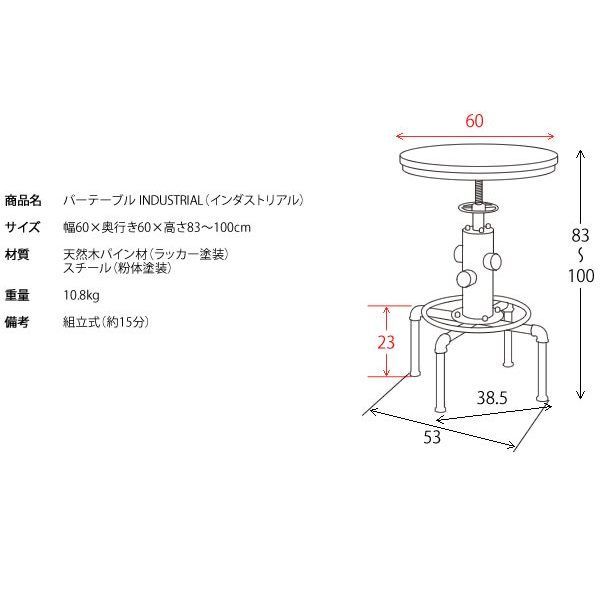 商品名　バーテーブル INDUSTRIAL（インダストリアル）

サイズ　幅60×奥行き60×高さ83～100cm

材質　天然木パイン材（ラッカー塗装）
スチール（粉体塗装）

重量　10.8kg

備考　組立式（約15分）

60

83
～
100

23

38.5

53