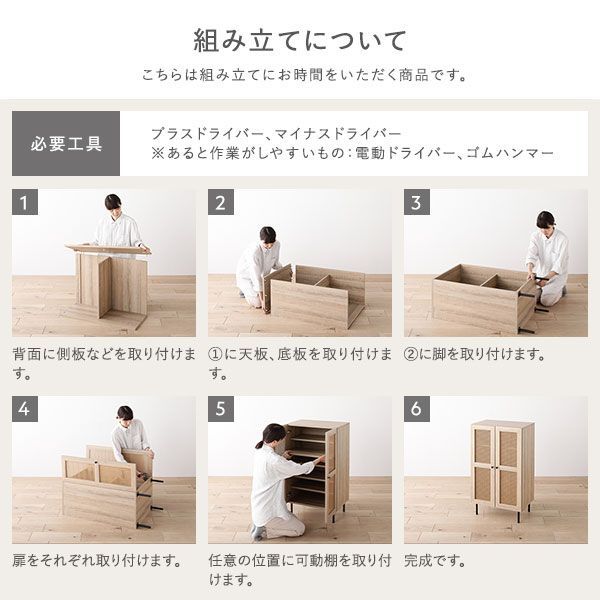 組み立てについて

こちらは組み立てにお時間をいただく商品です。

必要工具

プラスドライバー、マイナスドライバー
※あると作業がしやすいもの：電動ドライバー、ゴムハンマー

1

背面に側板などを取り付けます。

2

①に天板、底板を取り付けます。

3

②に脚を取り付けます。

4

扉をそれぞれ取り付けます。

5

任意の位置に可動棚を取り付けます。

6

完成です。