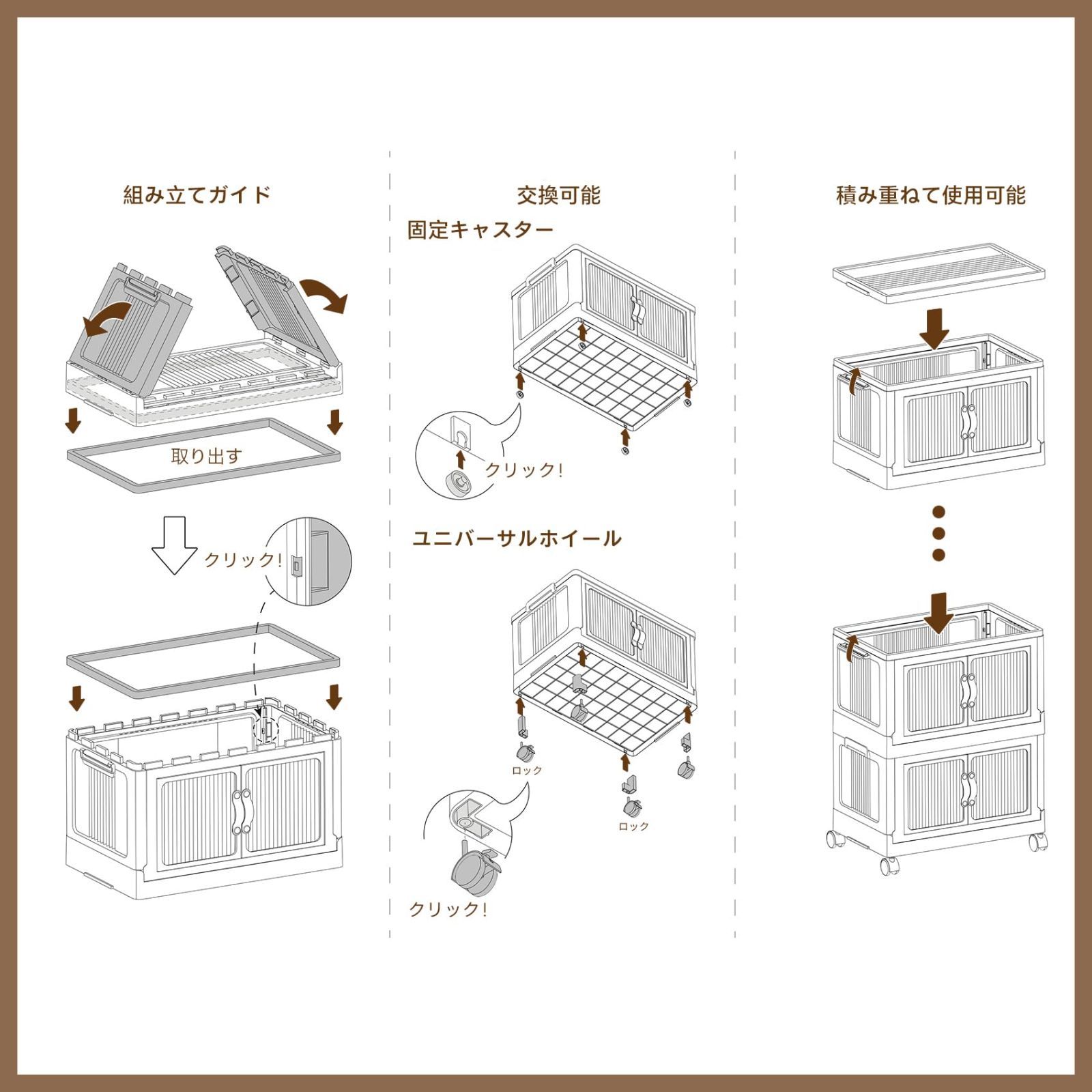 組み立てガイド

取り出す

クリック!

交換可能

固定キャスター

クリック!

ユニバーサルホイール

ロック

ロック

クリック!

積み重ねて使用可能