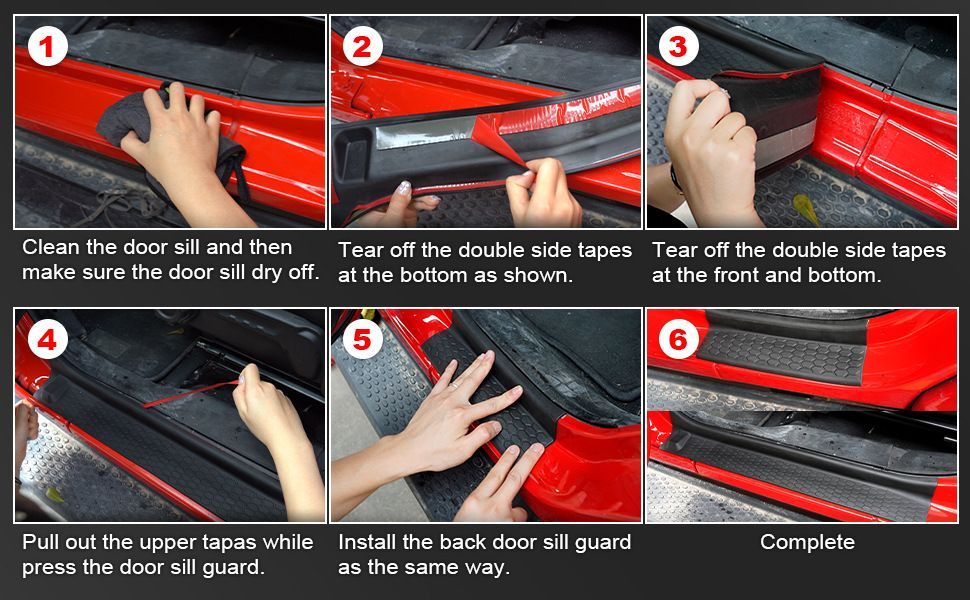 1

Clean the door sill and then make sure the door sill dry off.

2

Tear off the double side tapes at the bottom as shown.

3

Tear off the double side tapes at the front and bottom.

4

Pull out the upper tapas while press the door sill guard.

5

Install the back door sill guard as the same way.

6

Complete