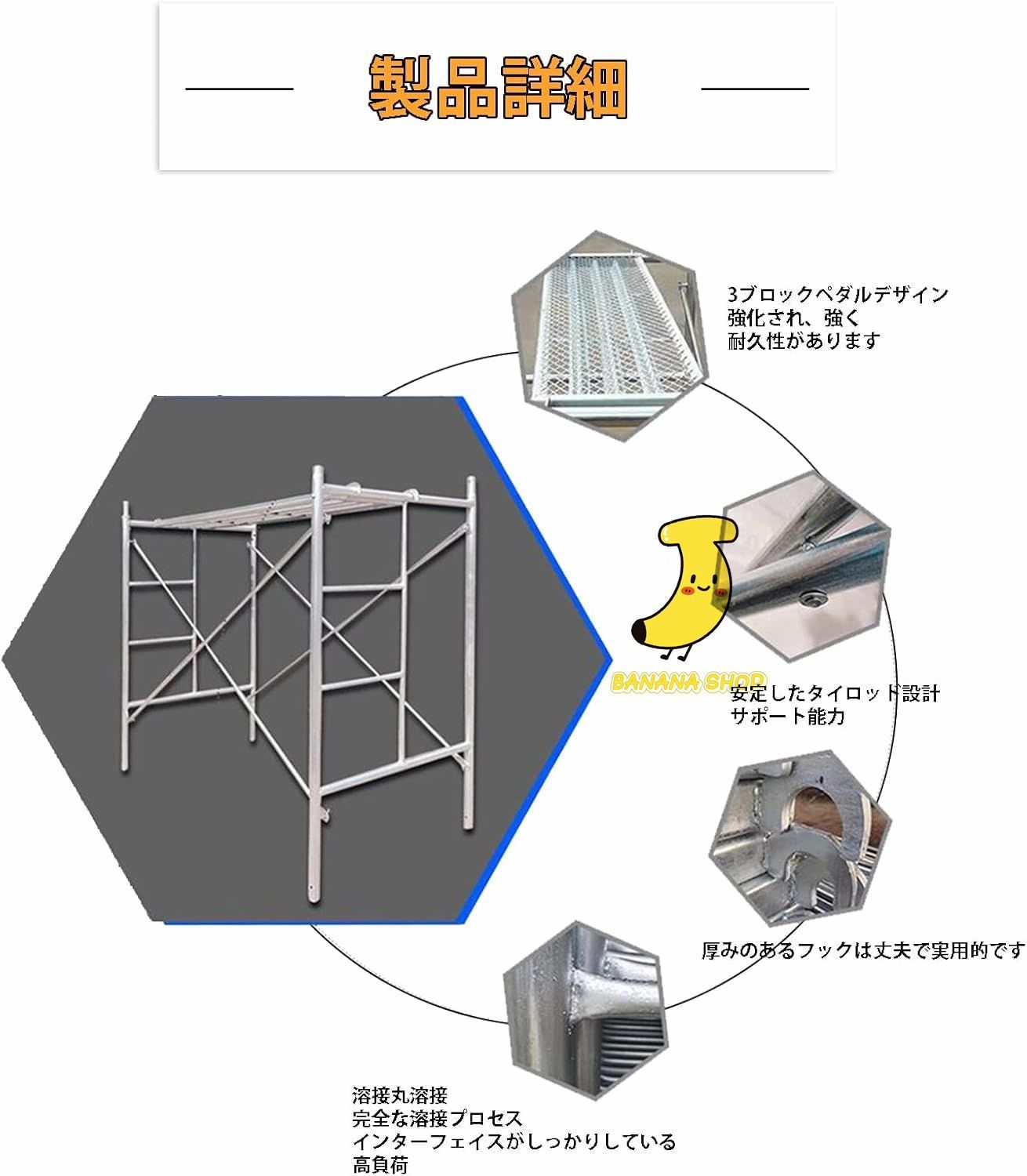 製品詳細

3ブロックペダルデザイン
強化され、強く
耐久性があります

BANANA SHOP

安定したタイロッド設計
サポート能力

厚みのあるフックは丈夫で実用的です

溶接丸溶接
完全な溶接プロセス
インターフェイスがしっかりしている
高負荷