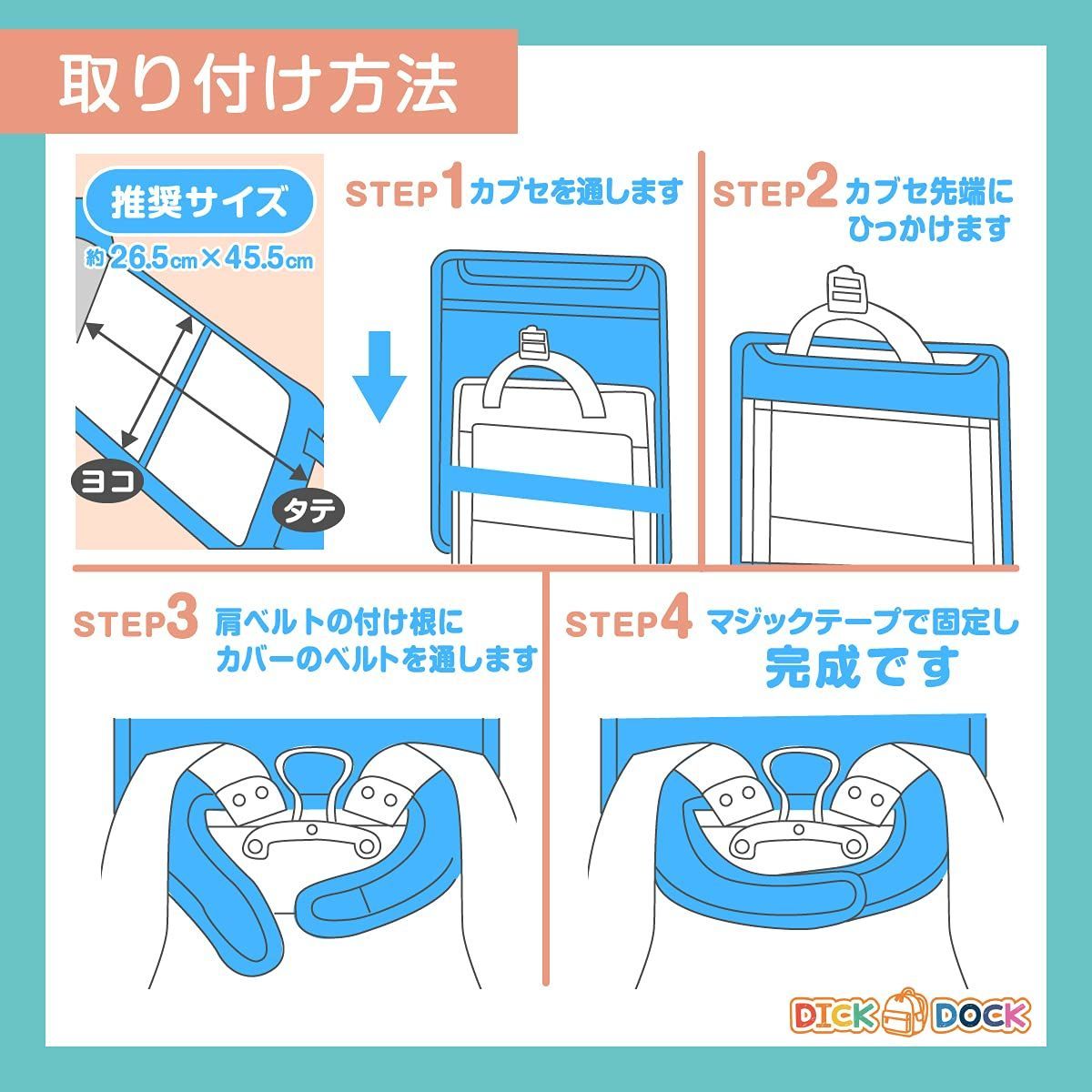 取り付け方法

推奨サイズ
約26.5cm×45.5cm

ヨコ

タテ

STEP1 カブセを通します

STEP2 カブセ先端にひっかけます

STEP3 肩ベルトの付け根にカバーのベルトを通します

STEP4 マジックテープで固定し完成です

DICK DOCK