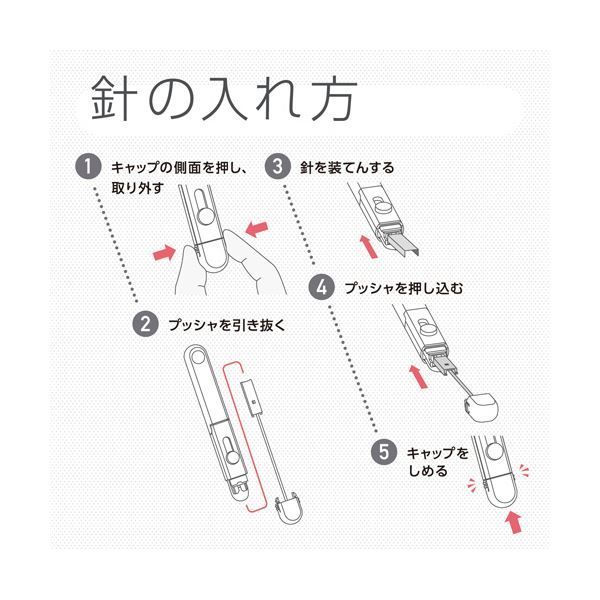 針の入れ方

1 キャップの側面を押し、取り外す

2 プッシャを引き抜く

3 針を装てんする

4 プッシャを押し込む

5 キャップをしめる