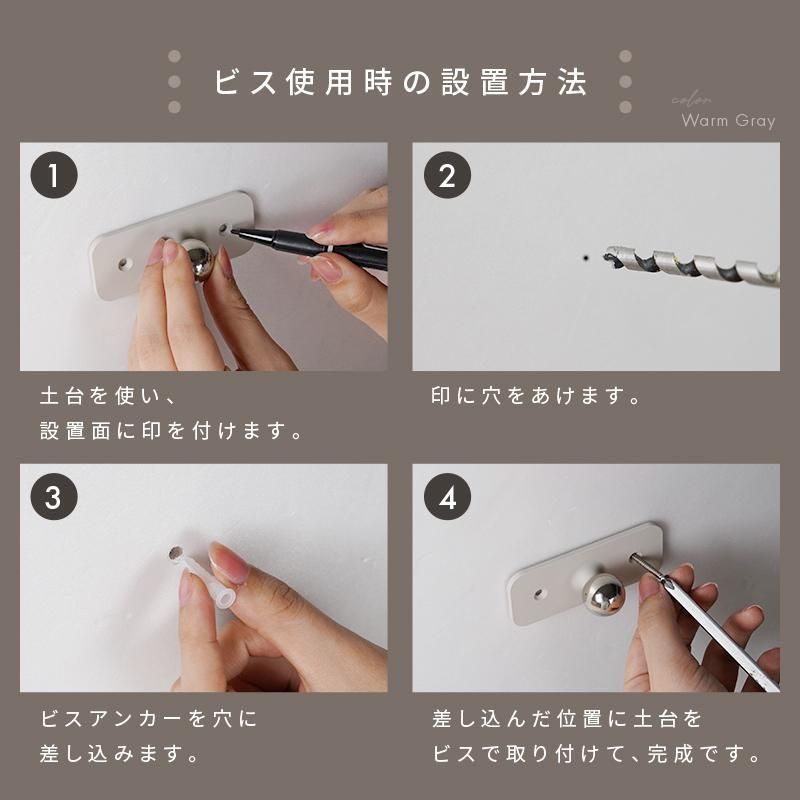 ビス使用時の設置方法

color
Warm Gray

1

土台を使い、
設置面に印を付けます。

2

印に穴をあけます。

3

ビスアンカーを穴に
差し込みます。

4

差し込んだ位置に土台を
ビスで取り付けて、完成です。