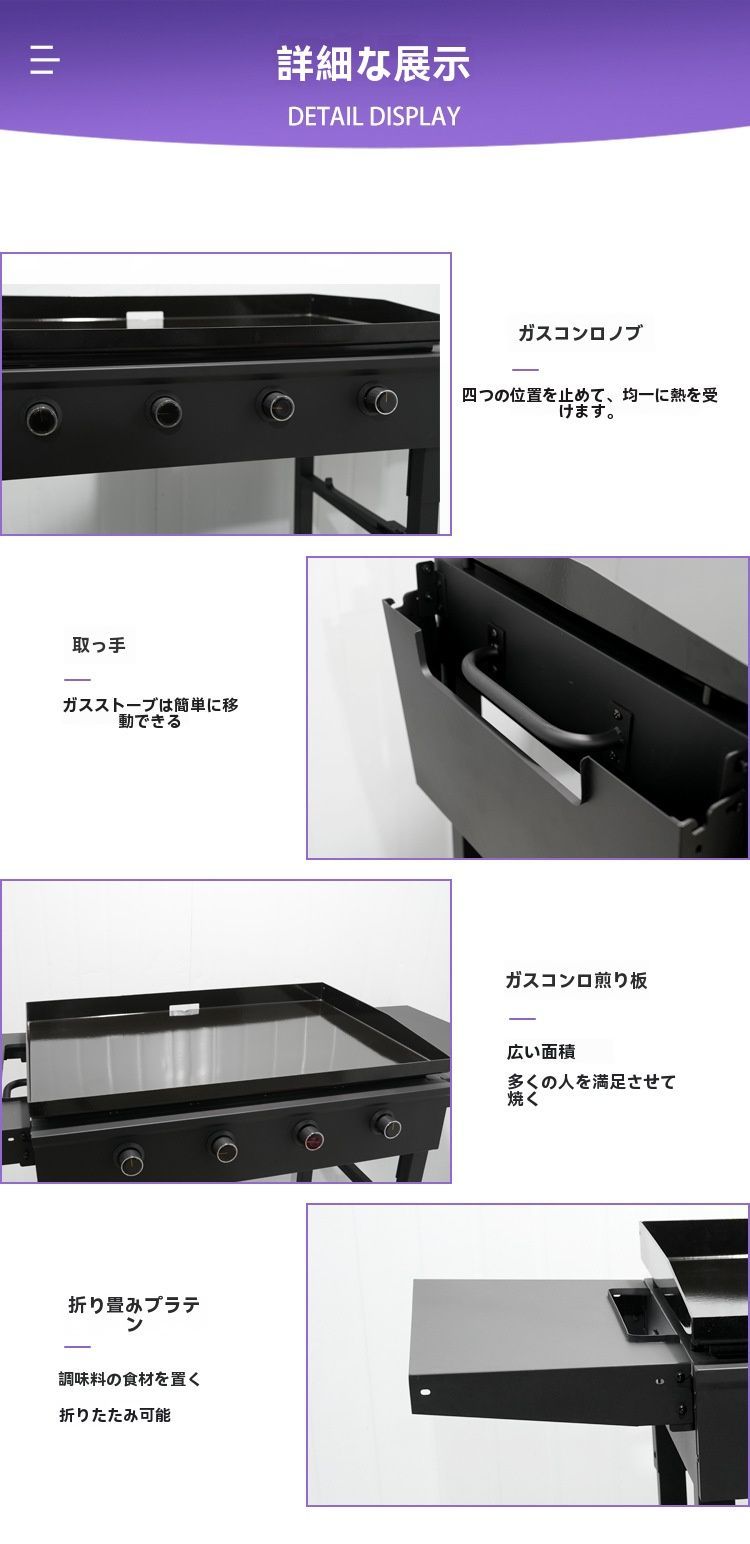 詳細な展示
DETAIL DISPLAY

ガスコンロノブ

四つの位置を止めて、均一に熱を受けます。

取っ手

ガスストーブは簡単に移動できる

ガスコンロ煎り板

広い面積

多くの人を満足させて焼く

折り畳みプラテン

調味料の食材を置く

折りたたみ可能