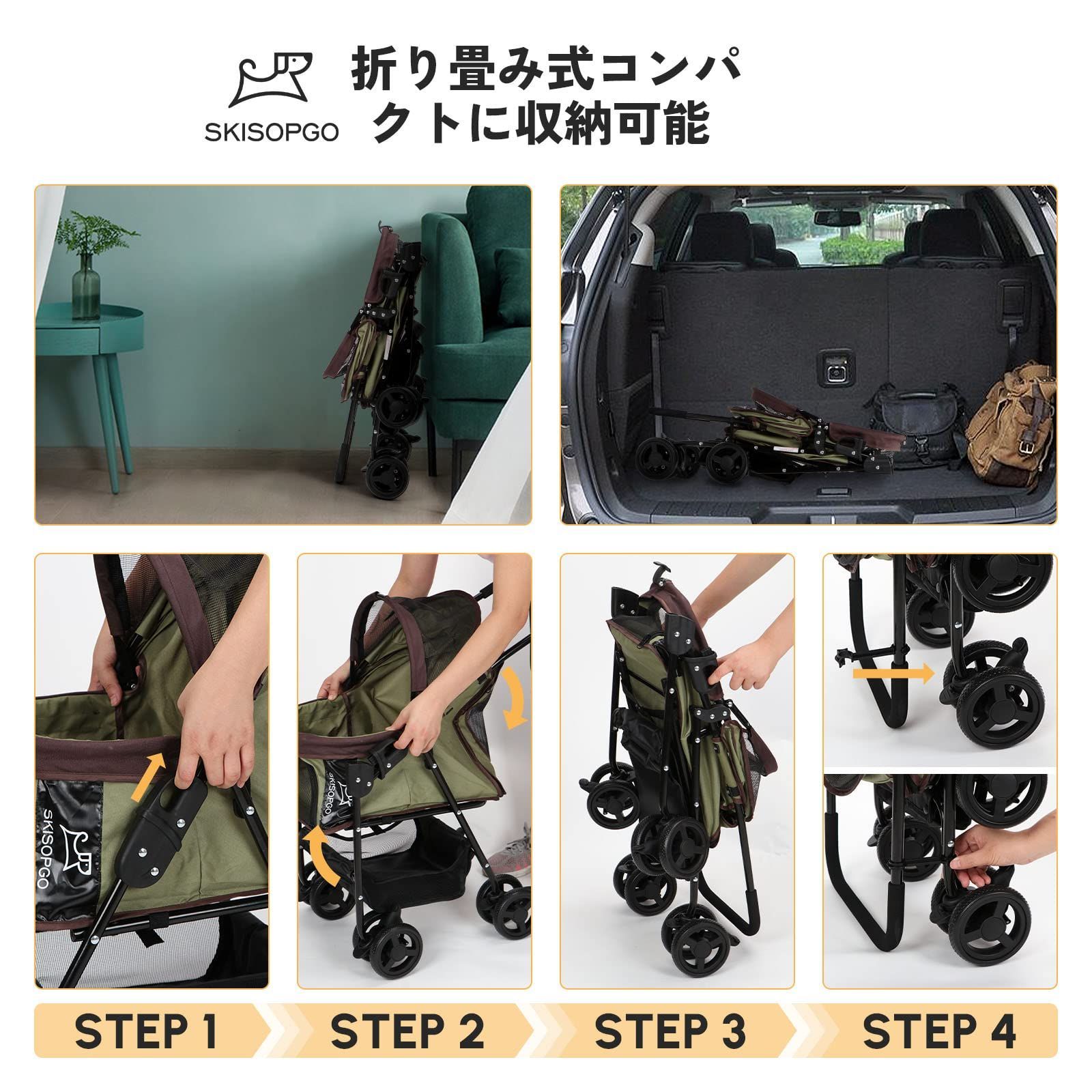 SKISOPGO

折り畳み式コンパクトに収納可能

SKISOPGO

SKISOPGO

STEP 1

STEP 2

STEP 3

STEP 4