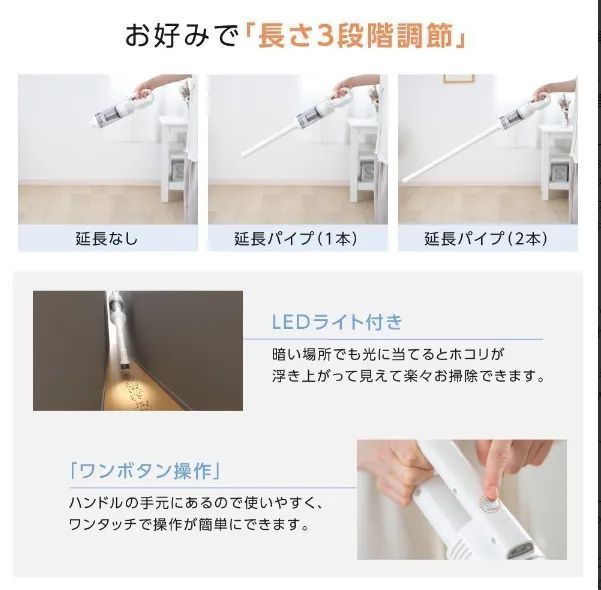 お好みで「長さ3段階調節」

延長なし

延長パイプ（1本）

延長パイプ（2本）

LEDライト付き

暗い場所でも光に当てるとホコリが浮き上がって見えて楽々お掃除できます。

「ワンボタン操作」

ハンドルの手元にあるので使いやすく、ワンタッチで操作が簡単にできます。