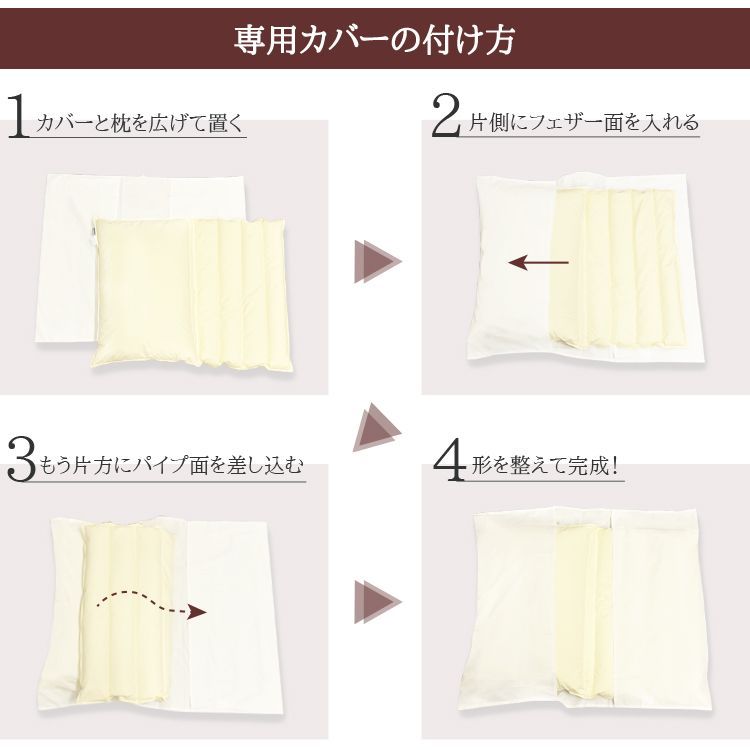 専用カバーの付け方

1 カバーと枕を広げて置く

2 片側にフェザー面を入れる

3 もう片方にパイプ面を差し込む

4 形を整えて完成!