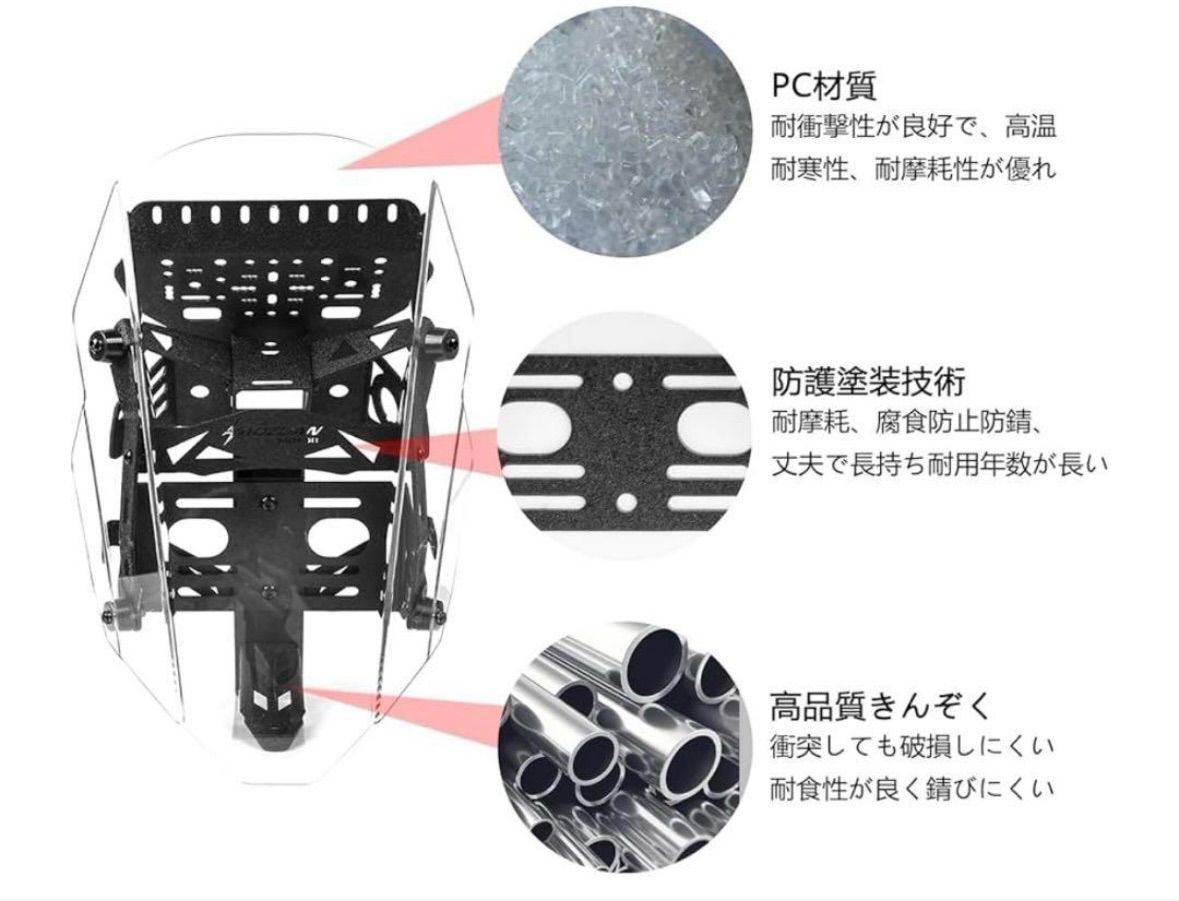 PC材質
耐衝撃性が良好で、高温
耐寒性、耐摩耗性が優れ

防護塗装技術
耐摩耗、腐食防止防錆、
丈夫で長持ち耐用年数が長い

高品質きんぞく
衝突しても破損しにくい
耐食性が良く錆びにくい