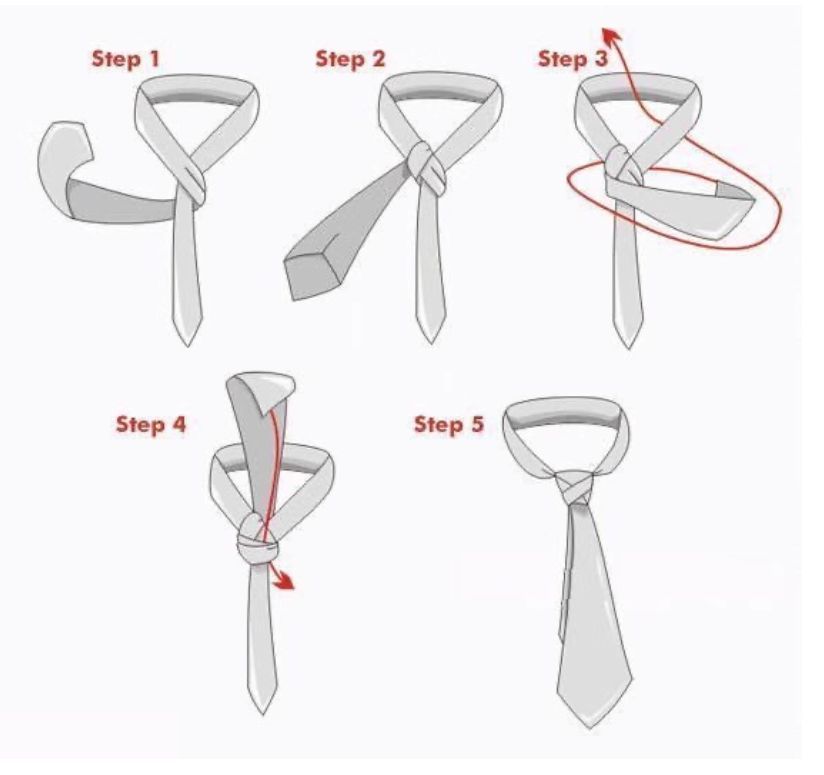 Step 1

Step 2

Step 3

Step 4

Step 5