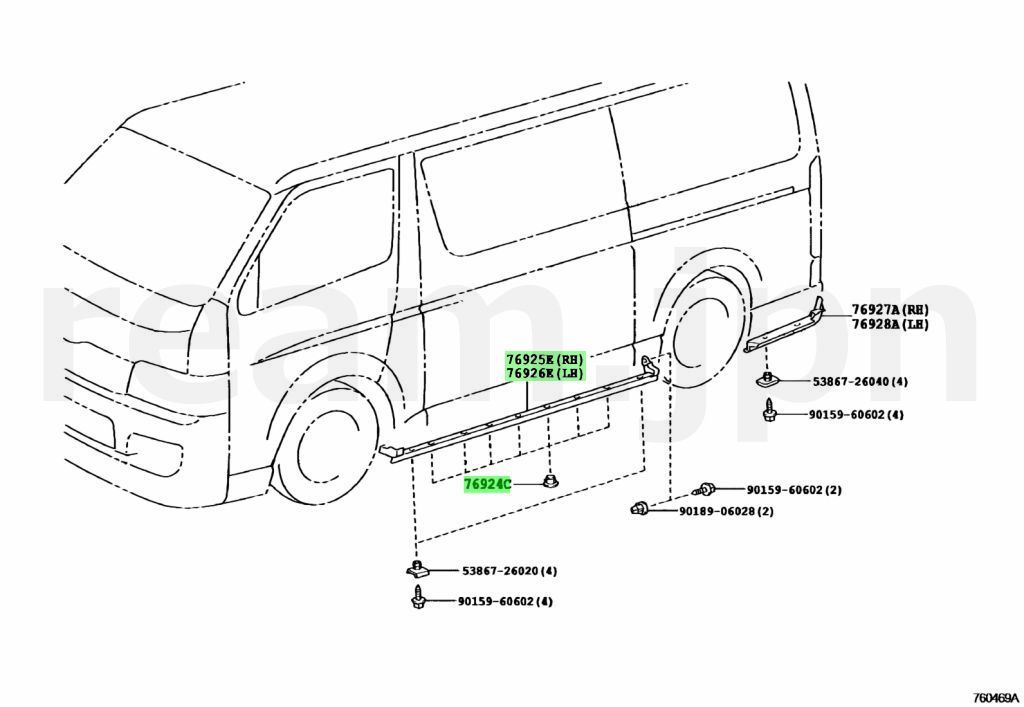 ream.jpn

76927A(RH)
76928A(LH)

76925E(RH)
76926E(LH)

53867-26040(4)

90159-60602(4)

76924C

90159-60602(2)

90189-06028(2)

53867-26020(4)

90159-60602(4)

760469A