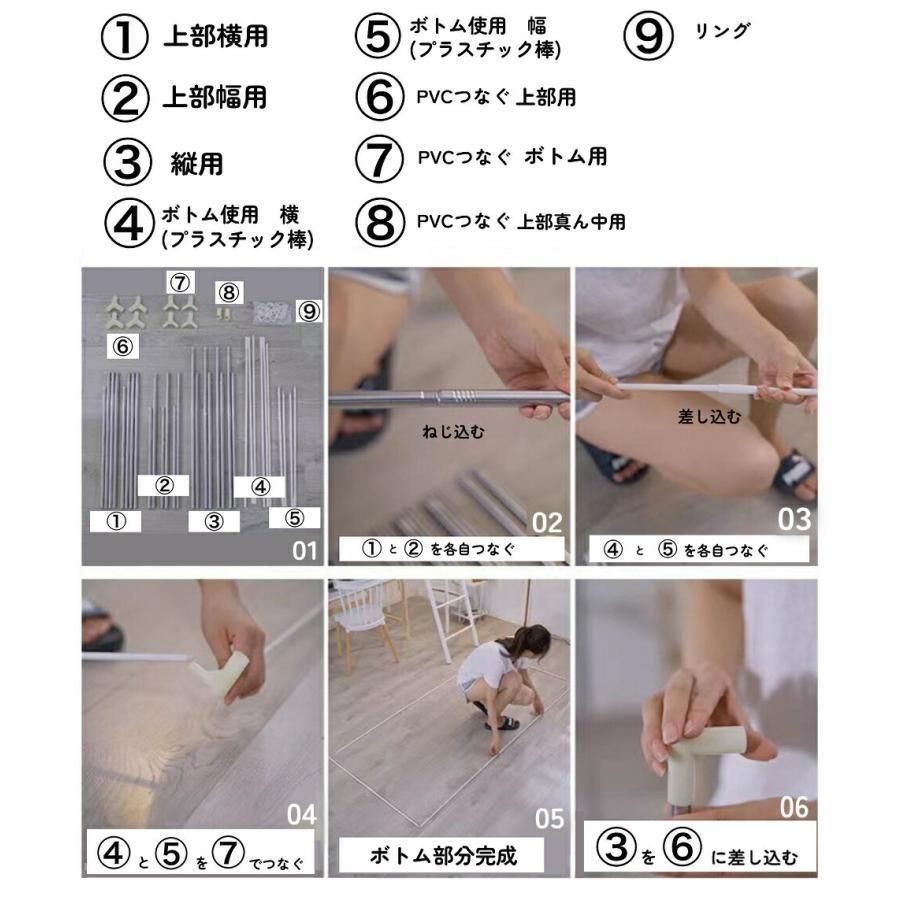 ① 上部横用

② 上部幅用

③ 縦用

④ ボトム使用　横 (プラスチック棒)

⑤ ボトム使用　幅 (プラスチック棒)

⑥ PVCつなぐ 上部用

⑦ PVCつなぐ ボトム用

⑧ PVCつなぐ 上部真ん中用

⑨ リング

⑦ ⑧ ⑨ ⑥ ② ④ ① ③ ⑤ 01

ねじ込む

02

① と ② を各自つなぐ

差し込む

03

④ と ⑤ を各自つなぐ

04

④ と ⑤ を ⑦ でつなぐ

05

ボトム部分完成

06

③ を ⑥ に差し込む