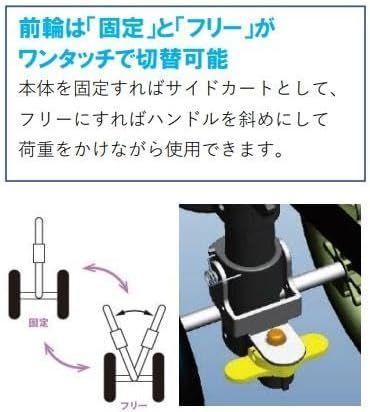 前輪は「固定」と「フリー」がワンタッチで切替可能

本体を固定すればサイドカートとして、フリーにすればハンドルを斜めにして荷重をかけながら使用できます。

固定

フリー