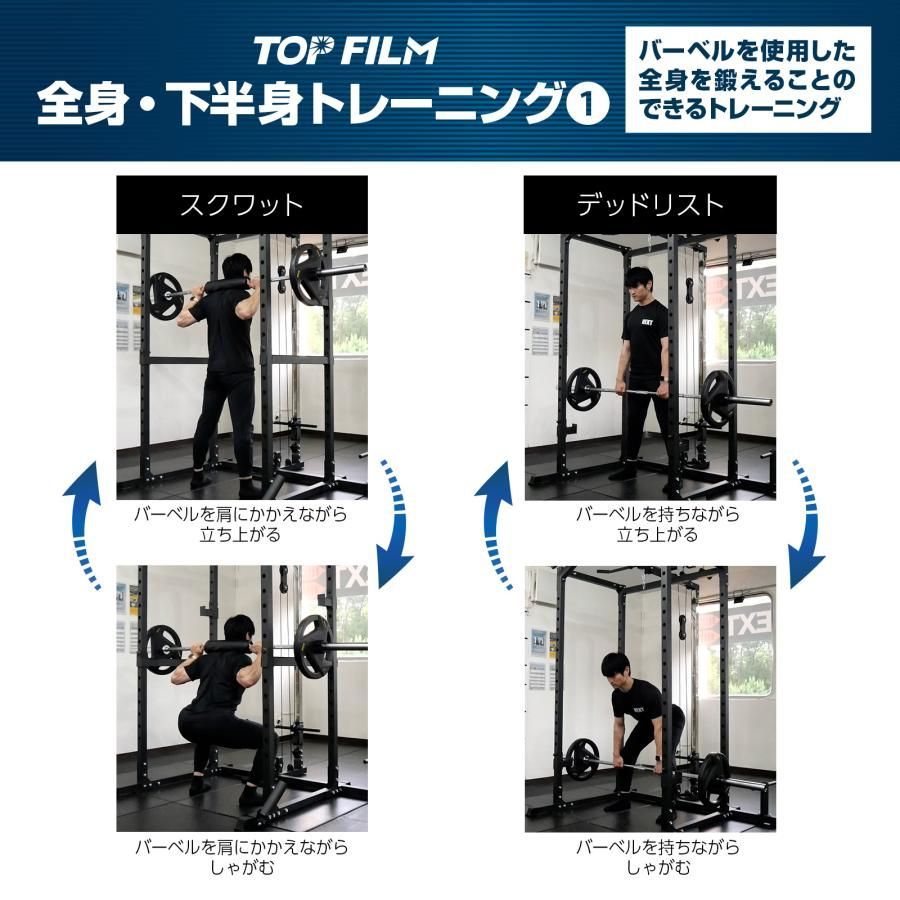 TOP FILM
全身・下半身トレーニング①

バーベルを使用した全身を鍛えることのできるトレーニング

スクワット

バーベルを肩にかかえながら立ち上がる

バーベルを肩にかかえながらしゃがむ

デッドリスト

バーベルを持ちながら立ち上がる

バーベルを持ちながらしゃがむ