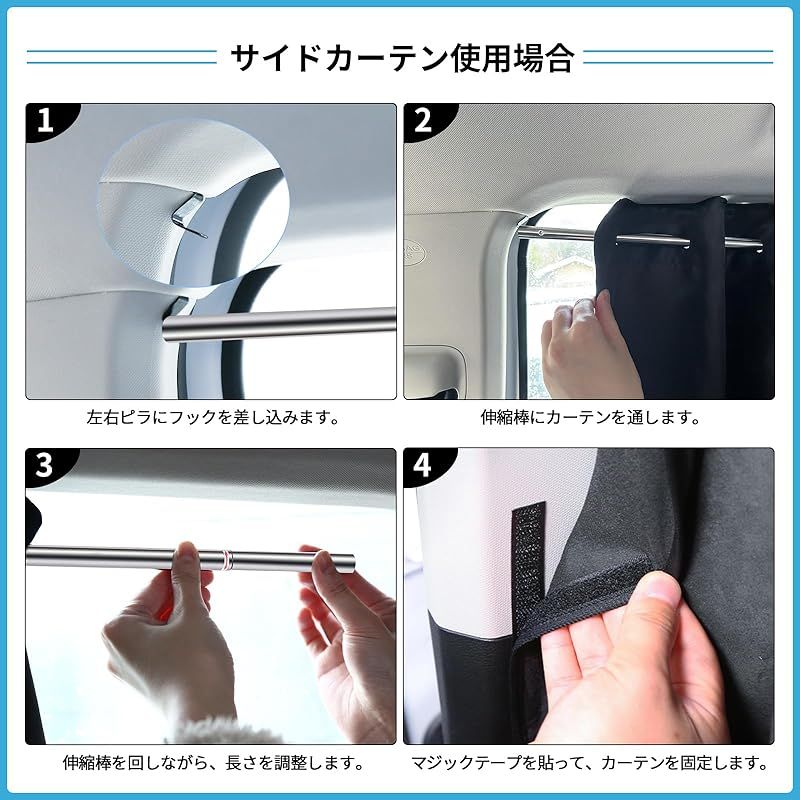 サイドカーテン使用場合

1

左右ピラにフックを差し込みます。

2

伸縮棒にカーテンを通します。

3

伸縮棒を回しながら、長さを調整します。

4

マジックテープを貼って、カーテンを固定します。