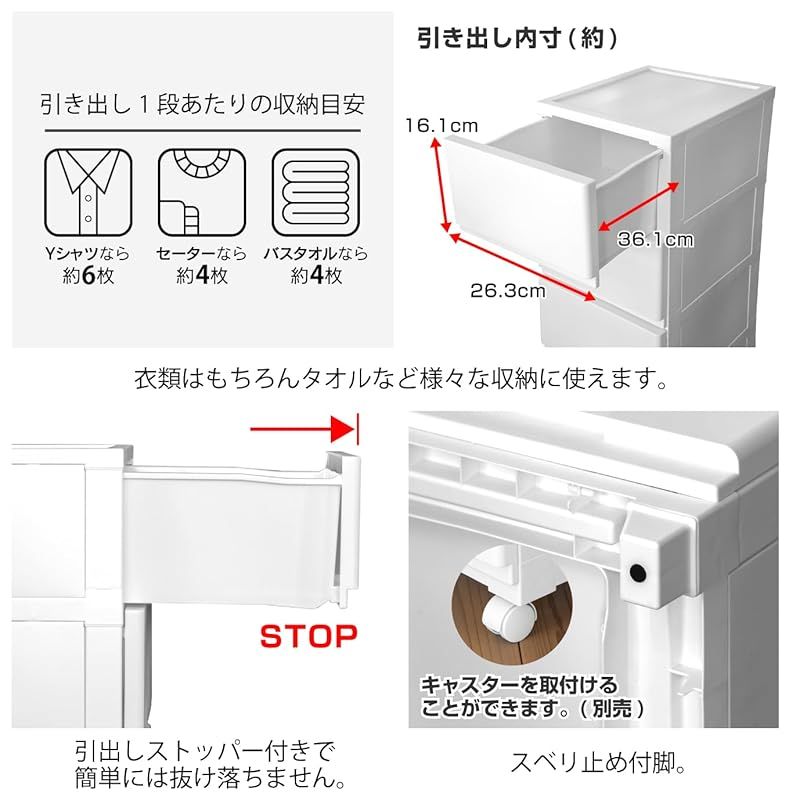 引き出し1段あたりの収納目安

Yシャツなら
約6枚

セーターなら
約4枚

バスタオルなら
約4枚

引き出し内寸(約)

16.1cm

36.1cm

26.3cm

衣類はもちろんタオルなど様々な収納に使えます。

STOP

引出しストッパー付きで
簡単には抜け落ちません。

キャスターを取付ける
ことができます。(別売)

スベリ止め付脚。