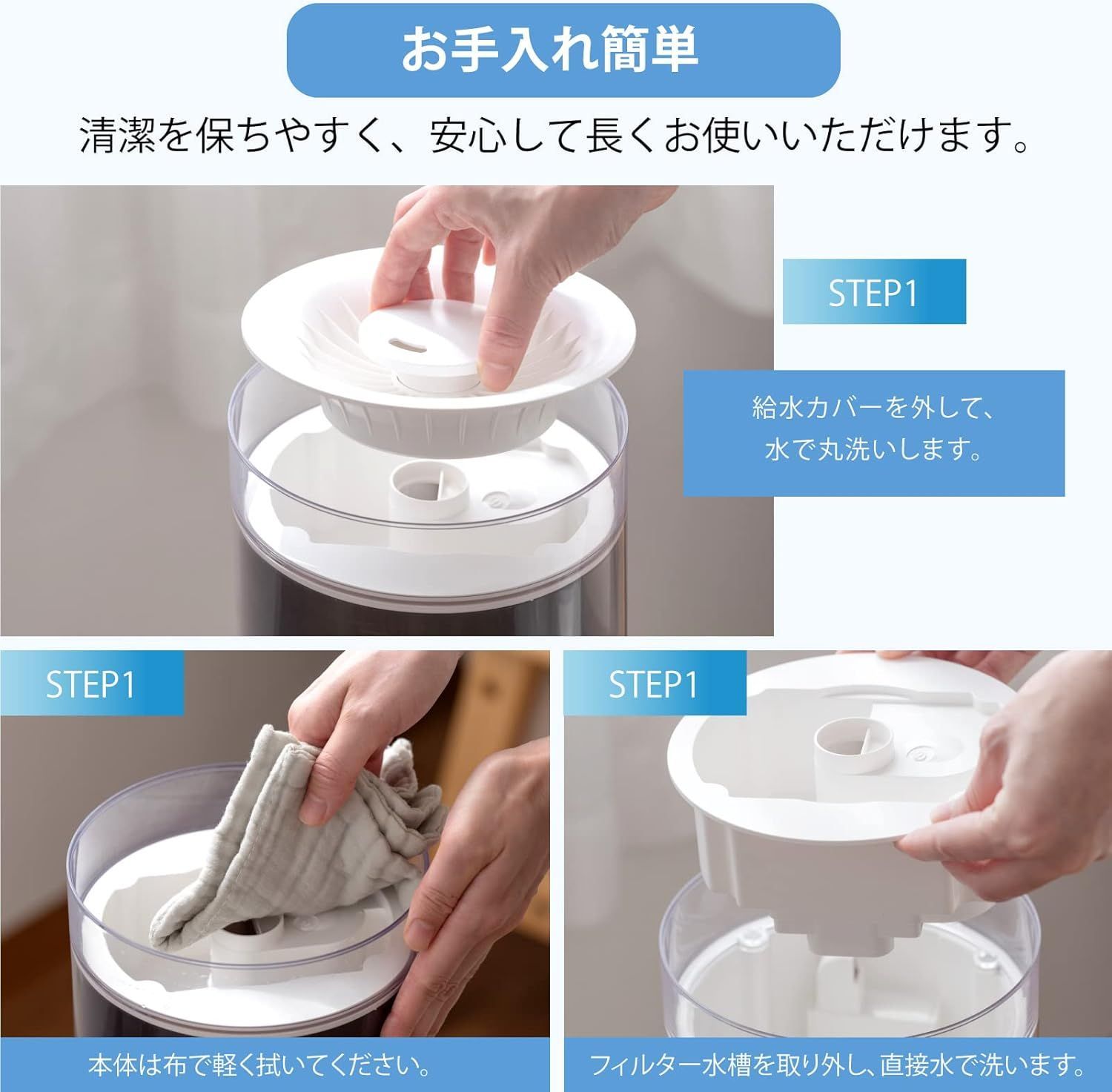 お手入れ簡単

清潔を保ちやすく、安心して長くお使いいただけます。

STEP1

給水カバーを外して、水で丸洗いします。

STEP1

本体は布で軽く拭いてください。

STEP1

フィルター水槽を取り外し、直接水で洗います。