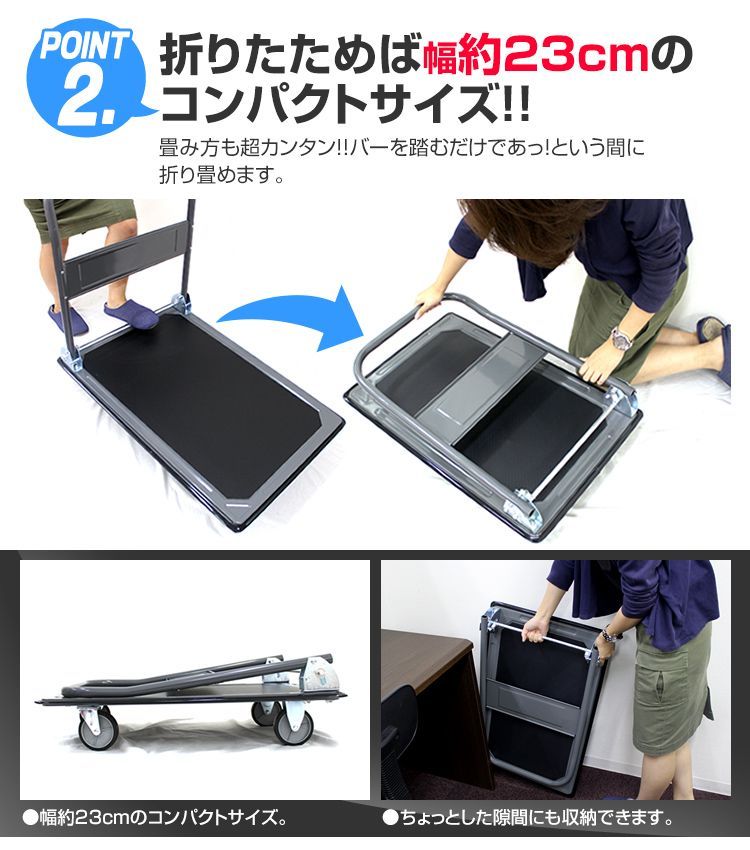 POINT 2.

折りたためば幅約23cmのコンパクトサイズ!!

畳み方も超カンタン!!バーを踏むだけであっ!という間に折り畳めます。

●幅約23cmのコンパクトサイズ。

●ちょっとした隙間にも収納できます。