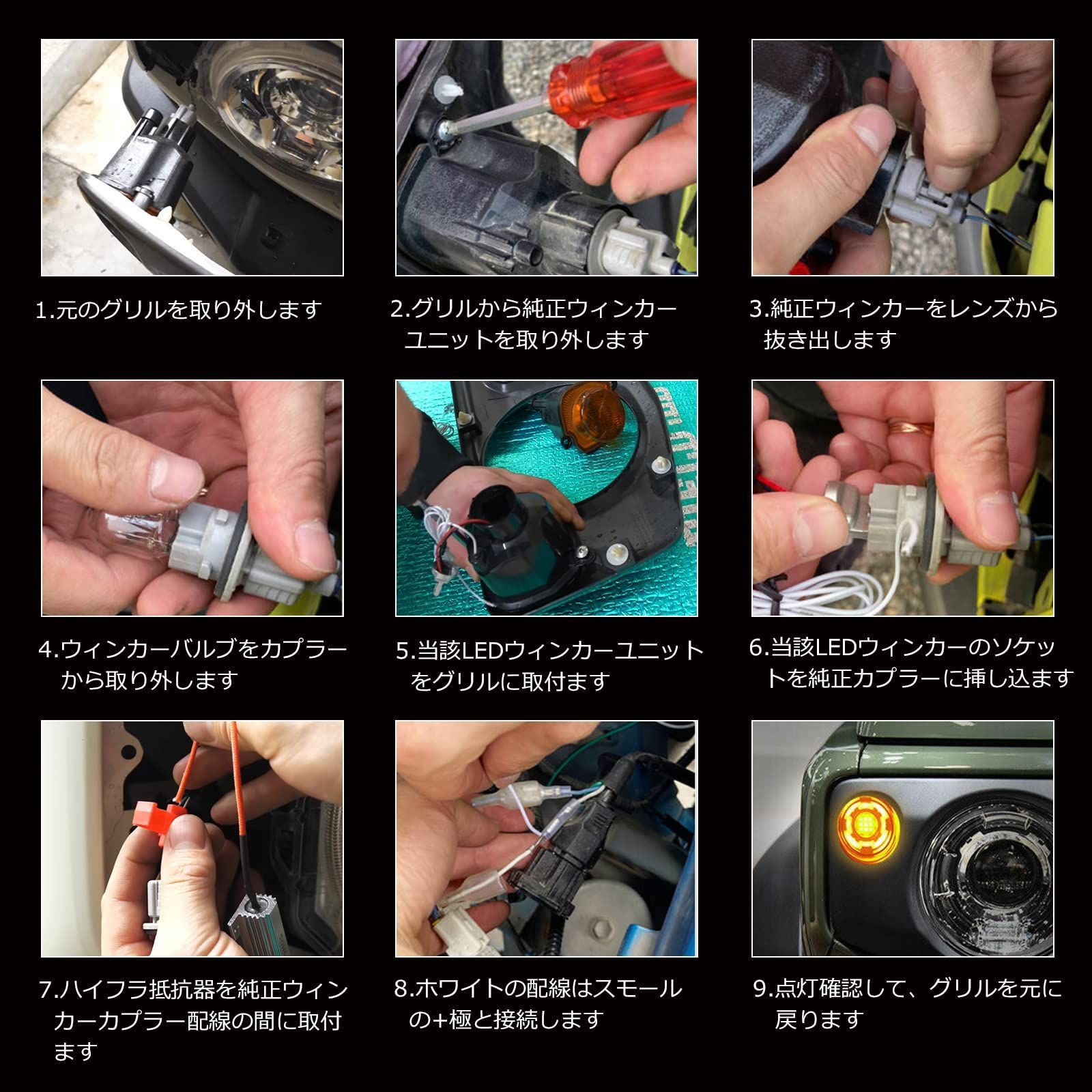 1.元のグリルを取り外します

2.グリルから純正ウィンカーユニットを取り外します

3.純正ウィンカーをレンズから抜き出します

4.ウィンカーバルブをカプラーから取り外します

5.当該LEDウィンカーユニットをグリルに取付ます

6.当該LEDウィンカーのソケットを純正カプラーに挿し込ます

7.ハイフラ抵抗器を純正ウィンカーカプラー配線の間に取付ます

8.ホワイトの配線はスモールの+極と接続します

9.点灯確認して、グリルを元に戻ります