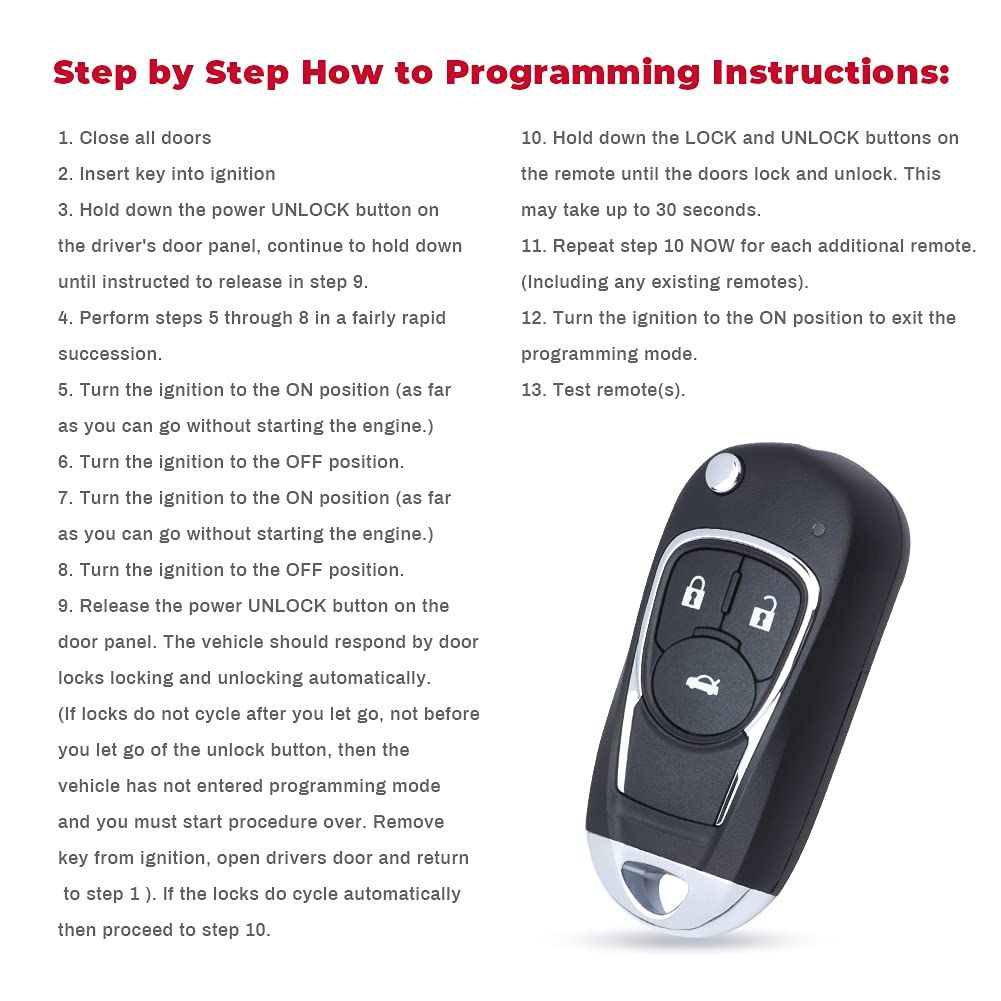 Step by Step How to Programming Instructions:

1. Close all doors

2. Insert key into ignition

3. Hold down the power UNLOCK button on the driver's door panel, continue to hold down until instructed to release in step 9.

4. Perform steps 5 through 8 in a fairly rapid succession.

5. Turn the ignition to the ON position (as far as you can go without starting the engine.)

6. Turn the ignition to the OFF position.

7. Turn the ignition to the ON position (as far as you can go without starting the engine.)

8. Turn the ignition to the OFF position.

9. Release the power UNLOCK button on the door panel. The vehicle should respond by door locks locking and unlocking automatically. (If locks do not cycle after you let go, not before you let go of the unlock button, then the vehicle has not entered programming mode and you must start procedure over. Remove key from ignition, open drivers door and return to step 1 ). If the locks do cycle automatically then proceed to step 10.

10. Hold down the LOCK and UNLOCK buttons on the remote until the doors lock and unlock. This may take up to 30 seconds.

11. Repeat step 10 NOW for each additional remote. (Including any existing remotes).

12. Turn the ignition to the ON position to exit the programming mode.

13. Test remote(s).