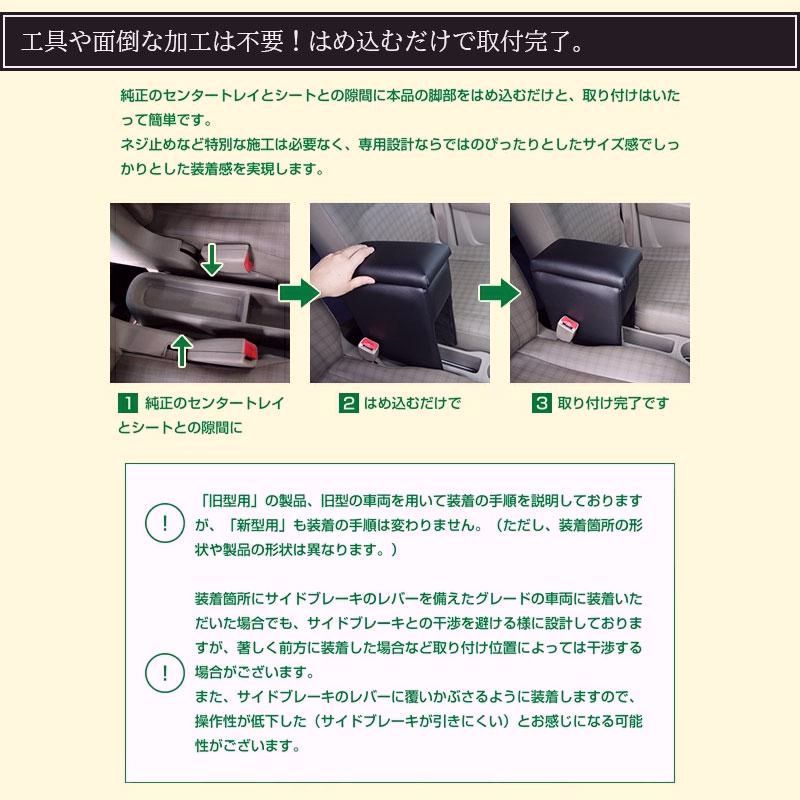 工具や面倒な加工は不要！はめ込むだけで取付完了。

純正のセンタートレイとシートとの隙間に本品の脚部をはめ込むだけと、取り付けはいたって簡単です。
ネジ止めなど特別な施工は必要なく、専用設計ならではのぴったりとしたサイズ感でしっかりとした装着感を実現します。

1 純正のセンタートレイとシートとの隙間に

2 はめ込むだけで

3 取り付け完了です

!

「旧型用」の製品、旧型の車両を用いて装着の手順を説明しておりますが、「新型用」も装着の手順は変わりません。（ただし、装着箇所の形状や製品の形状は異なります。）

!

装着箇所にサイドブレーキのレバーを備えたグレードの車両に装着いただいた場合でも、サイドブレーキとの干渉を避ける様に設計しておりますが、著しく前方に装着した場合など取り付け位置によっては干渉する場合がございます。
また、サイドブレーキのレバーに覆いかぶさるように装着しますので、操作性が低下した（サイドブレーキが引きにくい）とお感じになる可能性がございます。