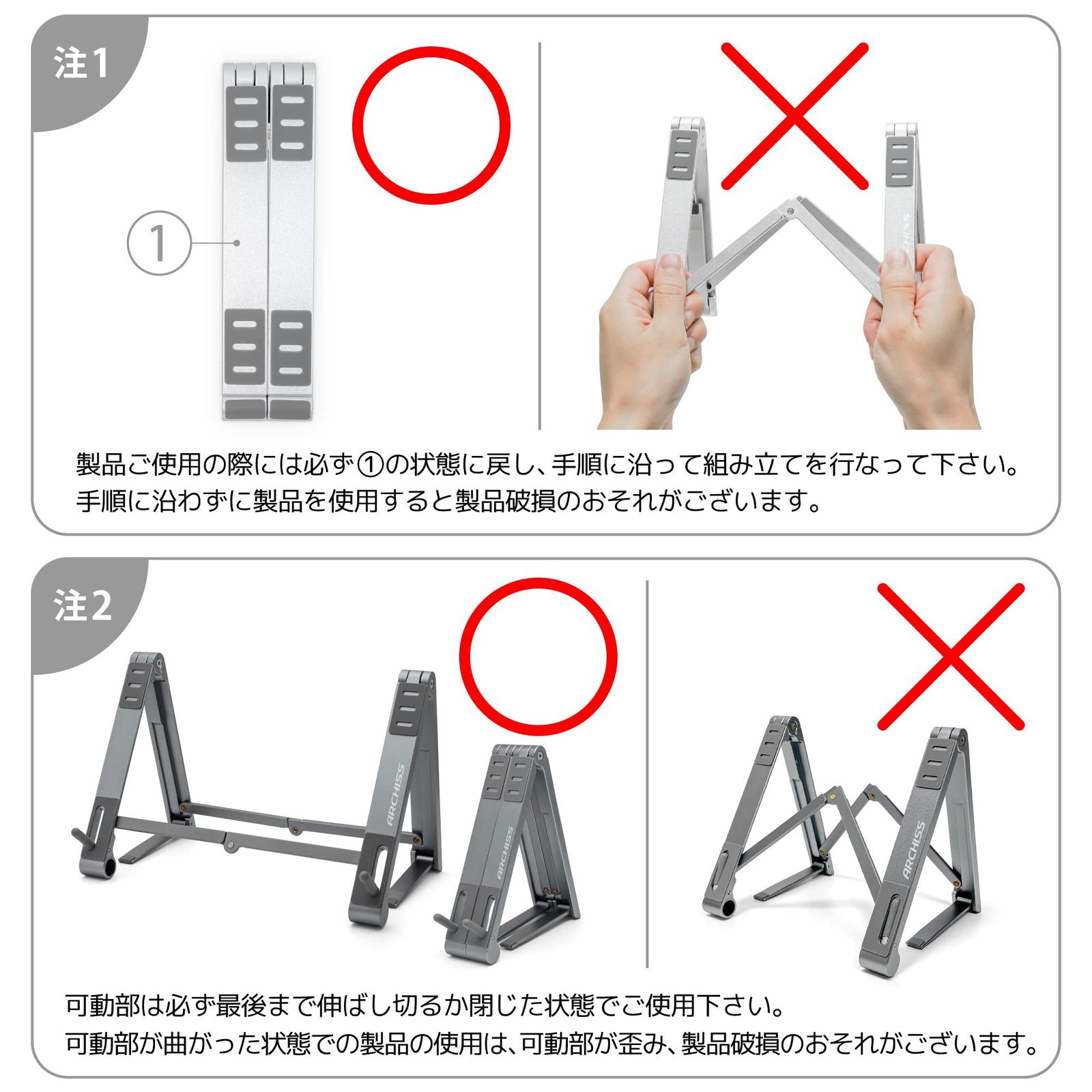 注1

①

ARCHISS

製品ご使用の際には必ず①の状態に戻し、手順に沿って組み立てを行なって下さい。
手順に沿わずに製品を使用すると製品破損のおそれがございます。

注2

ARCHISS

ARCHISS

ARCHISS

可動部は必ず最後まで伸ばし切るか閉じた状態でご使用下さい。
可動部が曲がった状態での製品の使用は、可動部が歪み、製品破損のおそれがございます。