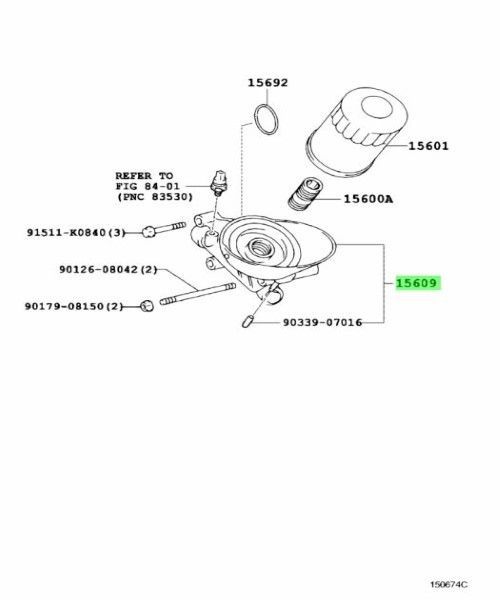 15692

15601

REFER TO
FIG 84-01
(PNC 83530)

15600A

91511-K0840(3)

90126-08042(2)

15609

90179-08150(2)

90339-07016

150674C