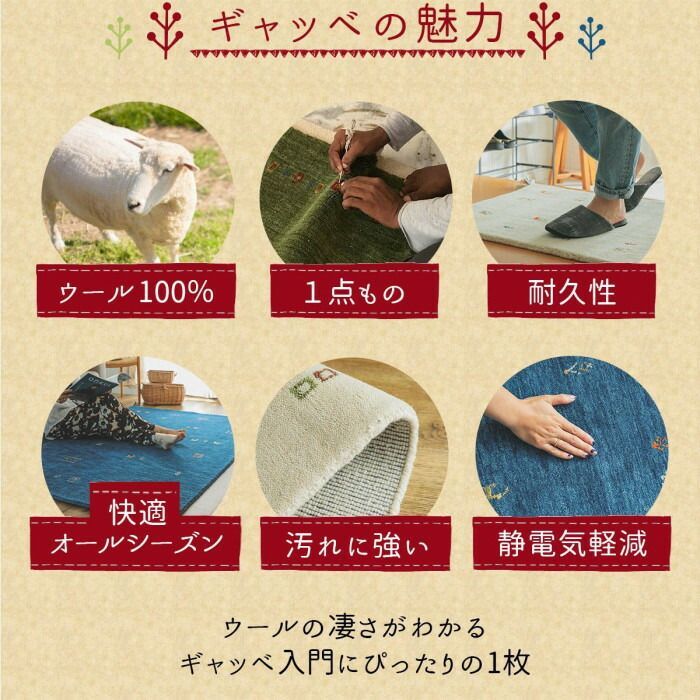 ギャッベの魅力

ウール100%

1点もの

耐久性

快適
オールシーズン

汚れに強い

静電気軽減

ウールの凄さがわかる
ギャッベ入門にぴったりの1枚