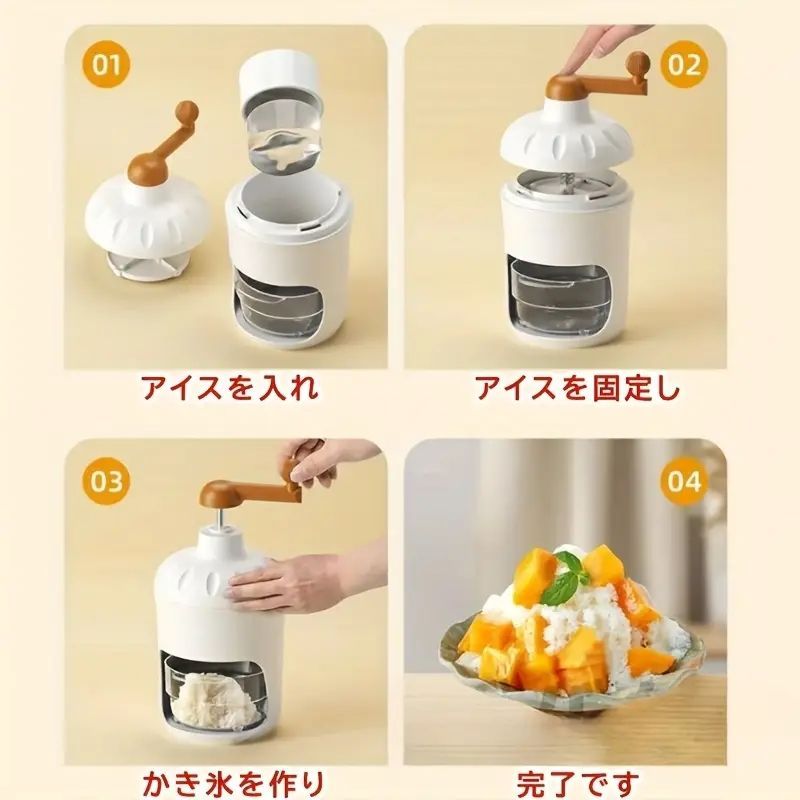 01

アイスを入れ

02

アイスを固定し

03

かき氷を作り

04

完了です