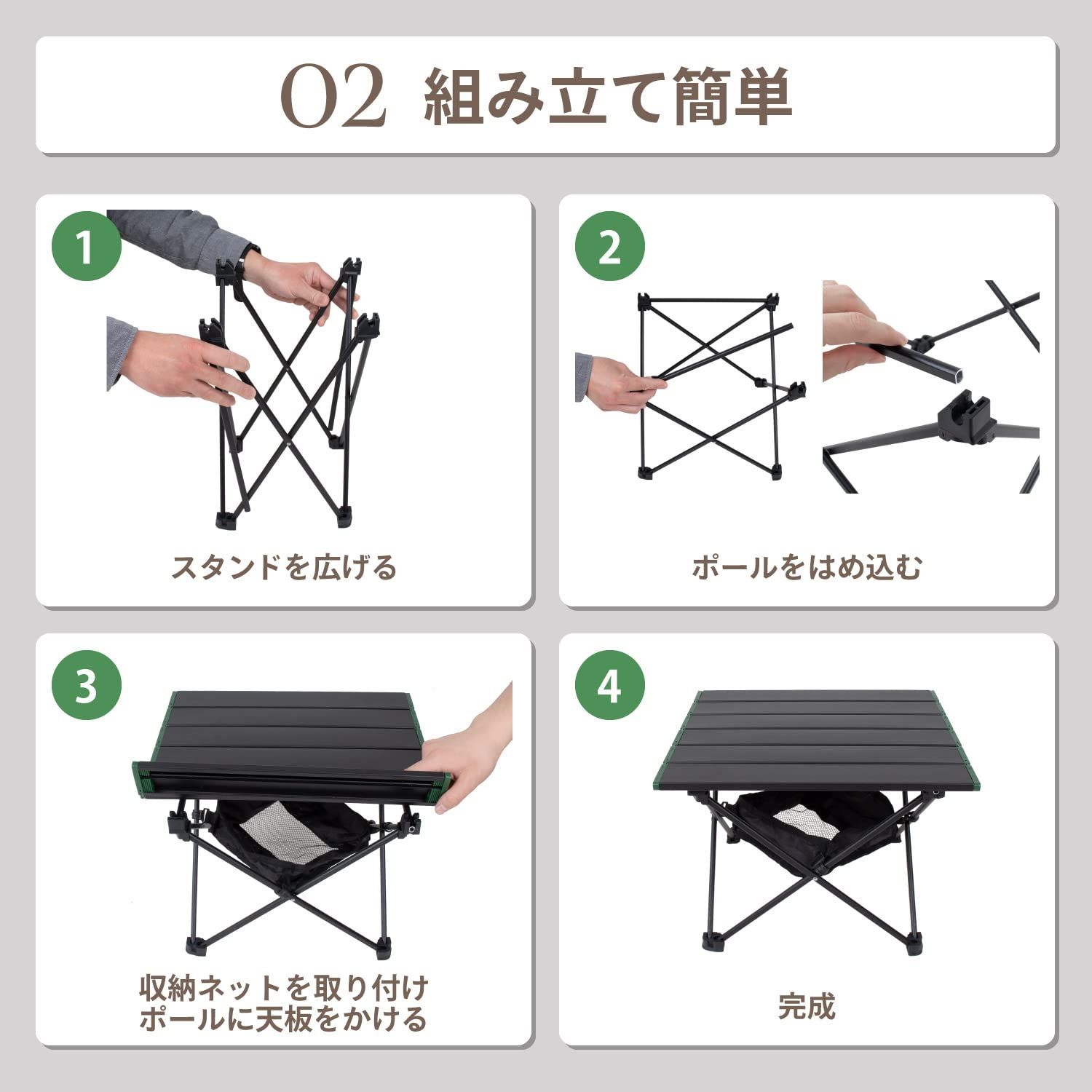 02 組み立て簡単

1

スタンドを広げる

2

ポールをはめ込む

3

収納ネットを取り付け
ポールに天板をかける

4

完成