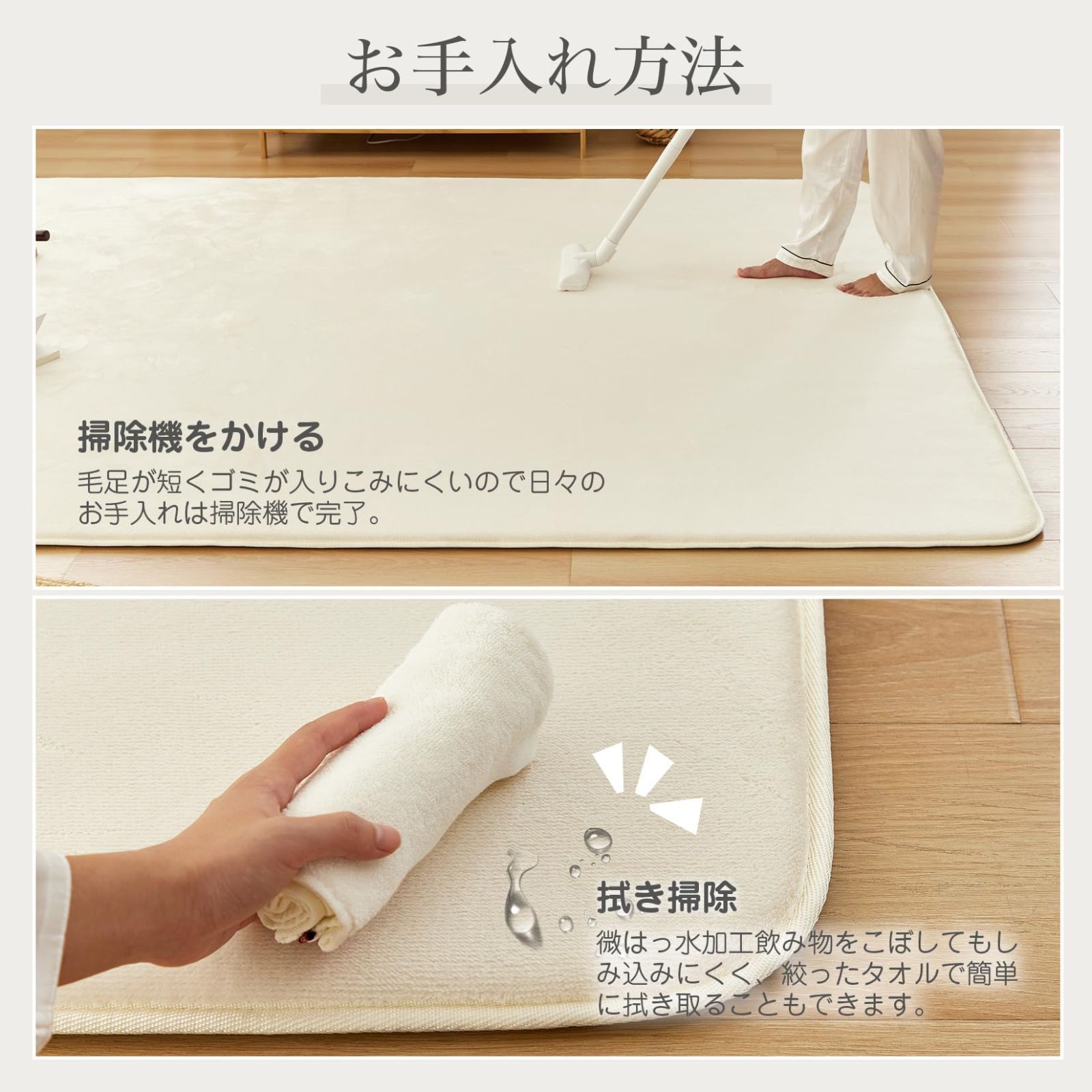 お手入れ方法

掃除機をかける

毛足が短くゴミが入りこみにくいので日々のお手入れは掃除機で完了。

拭き掃除

微はっ水加工飲み物をこぼしてもしみ込みにくく、絞ったタオルで簡単に拭き取ることもできます。