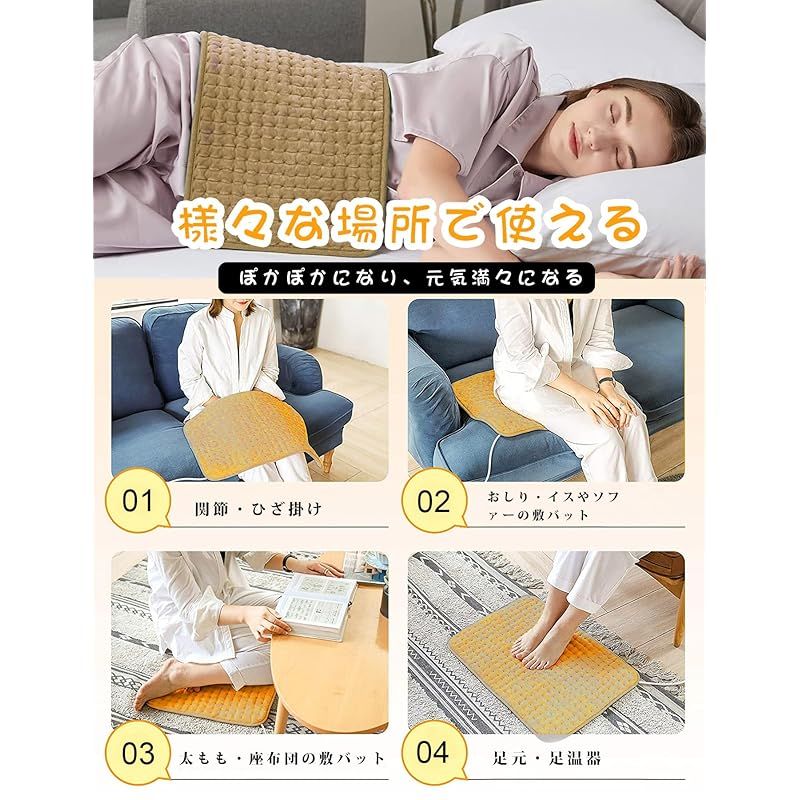 様々な場所で使える

ぽかぽかになり、元気満々になる

01 関節・ひざ掛け

02 おしり・イスやソファーの敷パット

03 太もも・座布団の敷パット

04 足元・足温器