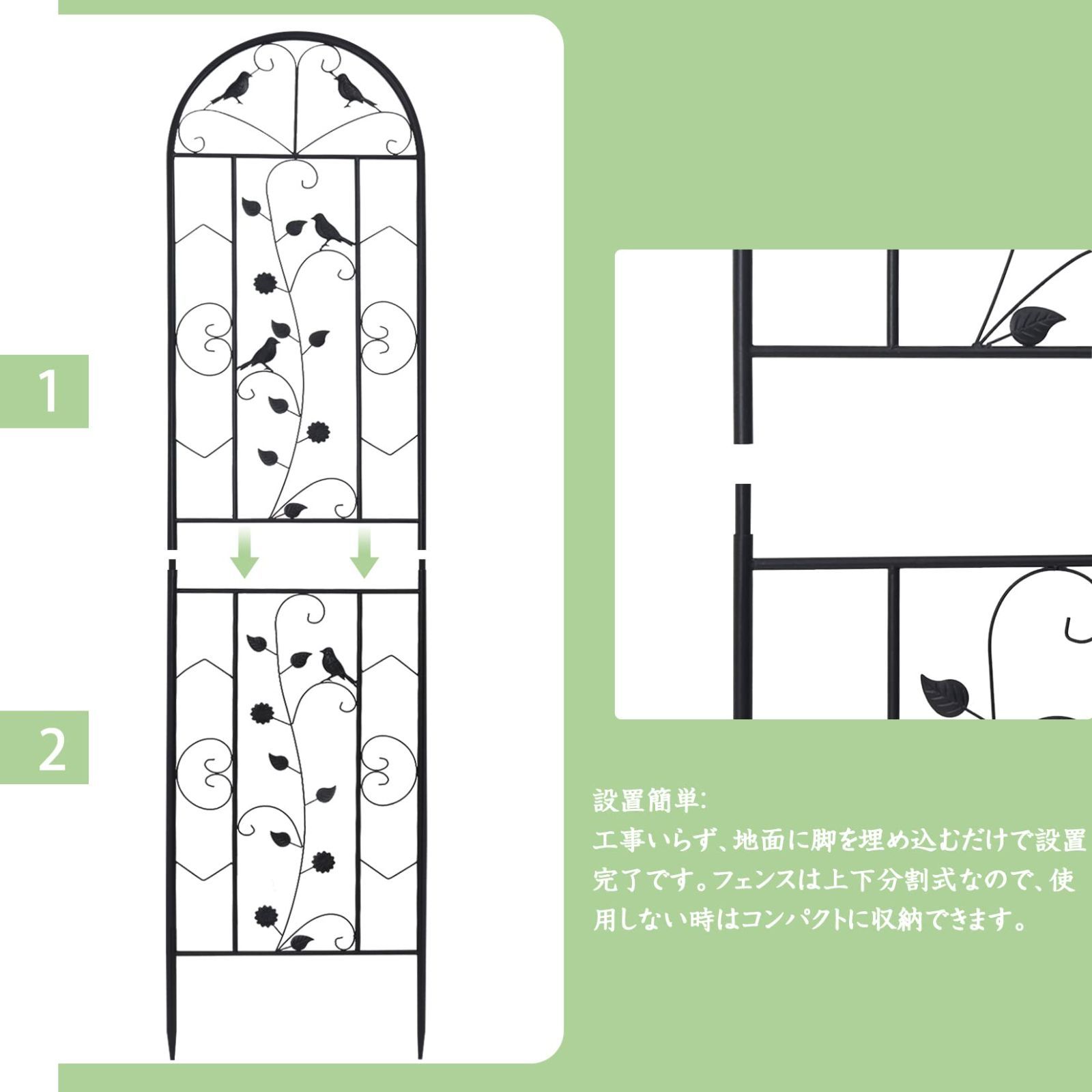 1

2

設置簡単:
工事いらず、地面に脚を埋め込むだけで設置完了です。フェンスは上下分割式なので、使用しない時はコンパクトに収納できます。