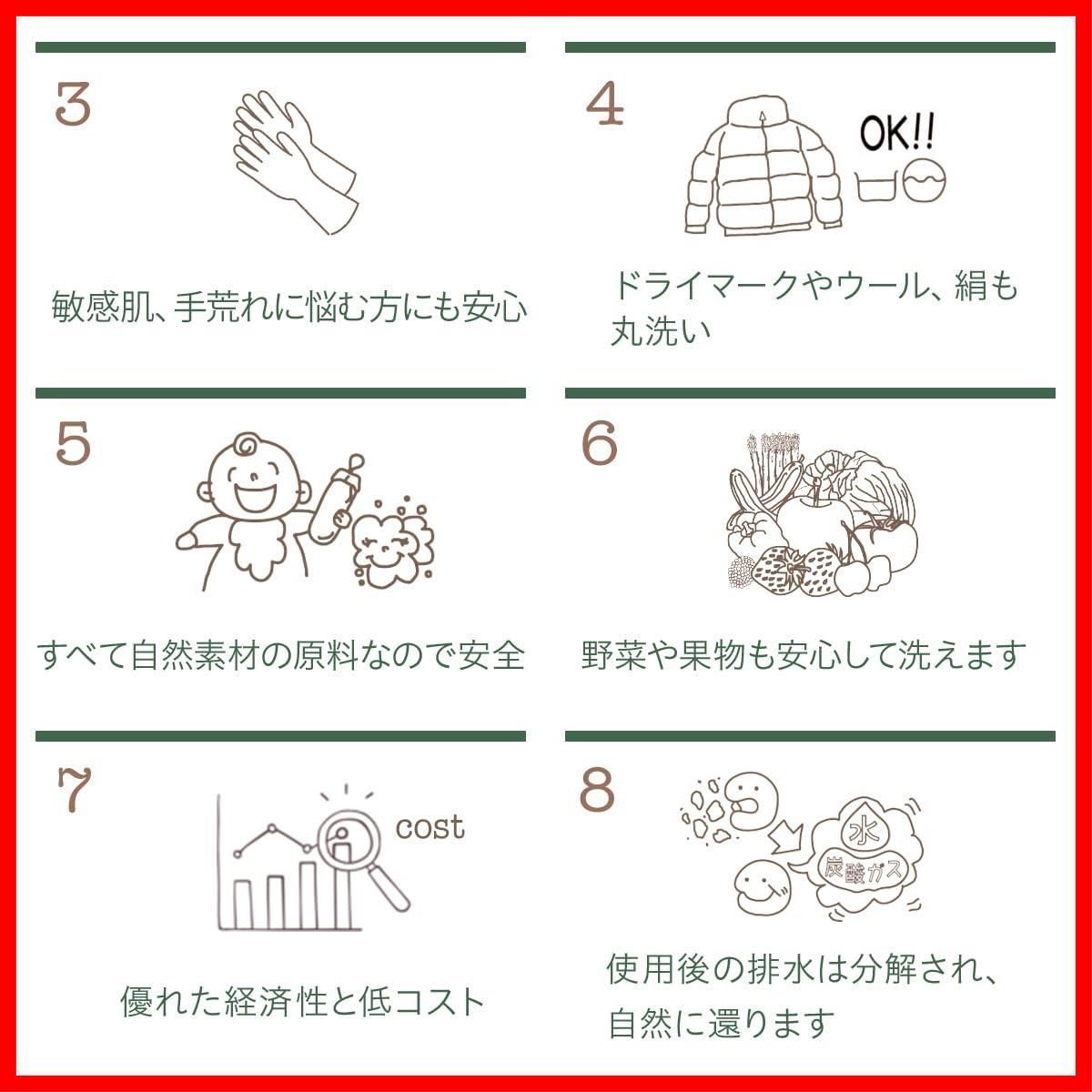 3

敏感肌、手荒れに悩む方にも安心

4

OK!!

ドライマークやウール、絹も丸洗い

5

すべて自然素材の原料なので安全

6

野菜や果物も安心して洗えます

7

cost

優れた経済性と低コスト

8

水
炭酸ガス

使用後の排水は分解され、自然に還ります