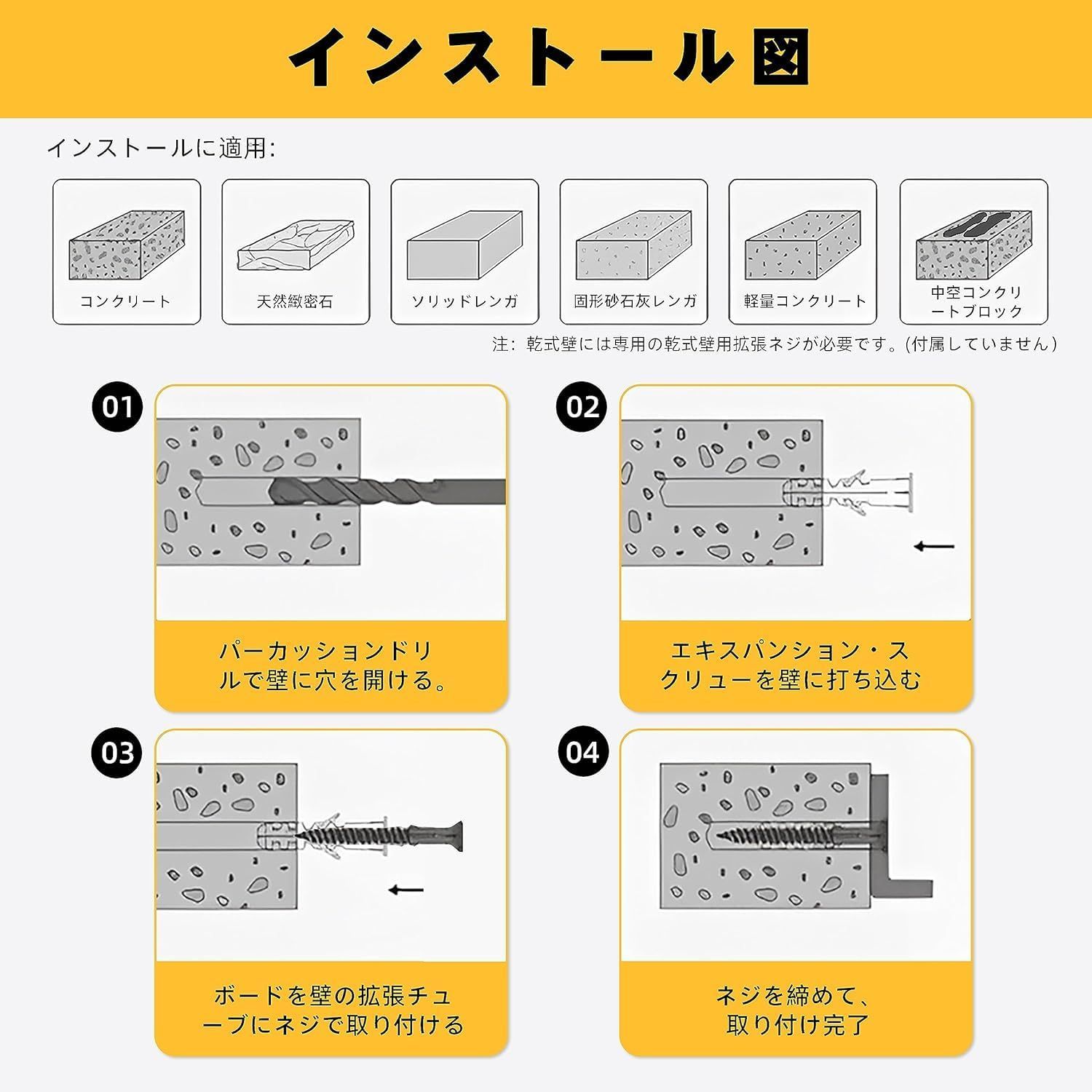 インストール図

インストールに適用:

コンクリート

天然緻密石

ソリッドレンガ

固形砂石灰レンガ

軽量コンクリート

中空コンクリートブロック

注：乾式壁には専用の乾式壁用拡張ネジが必要です。(付属していません)

01

パーカッションドリルで壁に穴を開ける。

02

エキスパンション・スクリューを壁に打ち込む

03

ボードを壁の拡張チューブにネジで取り付ける

04

ネジを締めて、取り付け完了