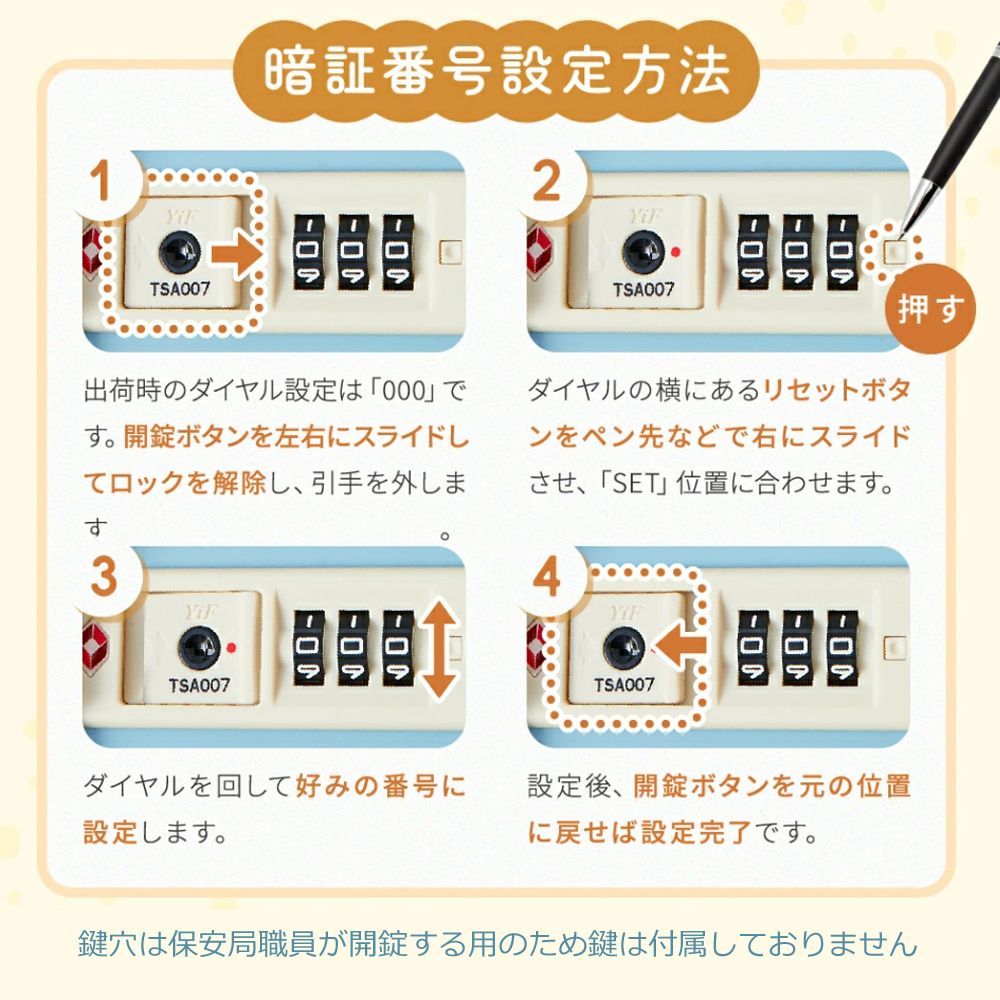 暗証番号設定方法

1

YiF

TSA007

出荷時のダイヤル設定は「000」です。開錠ボタンを左右にスライドしてロックを解除し、引手を外します。

2

YiF

TSA007

押す

ダイヤルの横にあるリセットボタンをペン先などで右にスライドさせ、「SET」位置に合わせます。

3

YiF

TSA007

ダイヤルを回して好みの番号に設定します。

4

YiF

TSA007

設定後、開錠ボタンを元の位置に戻せば設定完了です。

鍵穴は保安局職員が開錠する用のため鍵は付属しておりません