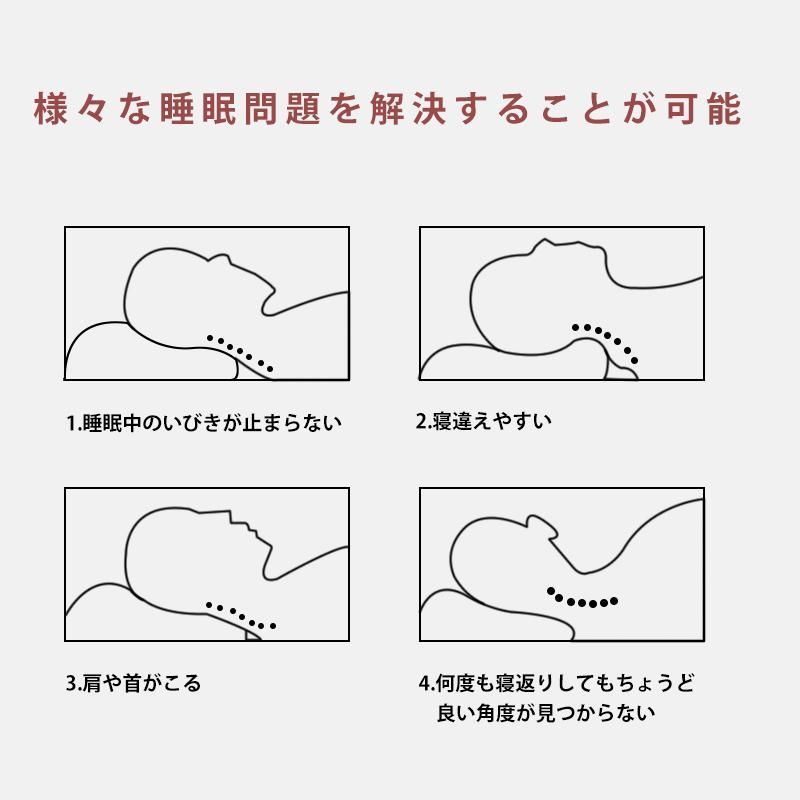 様々な睡眠問題を解決することが可能

1.睡眠中のいびきが止まらない

2.寝違えやすい

3.肩や首がこる

4.何度も寝返りしてもちょうど良い角度が見つからない