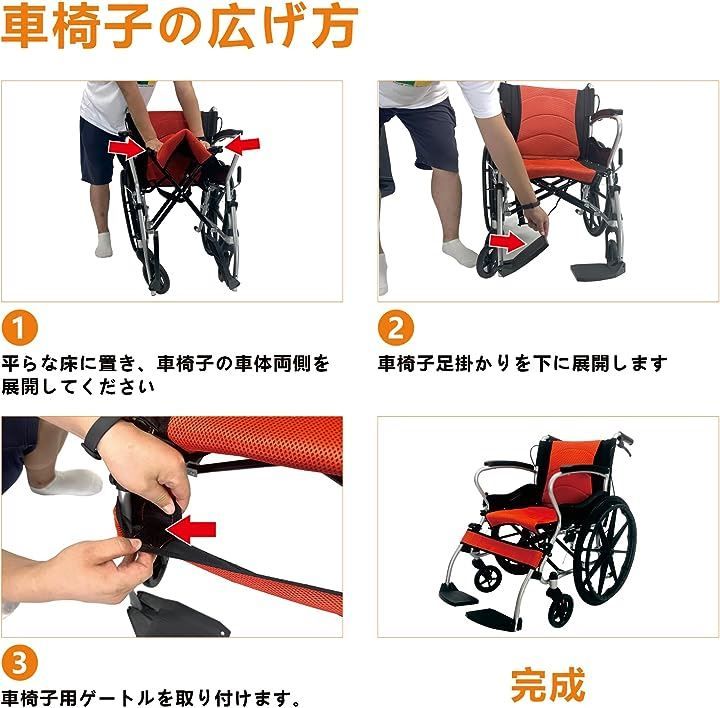 車椅子の広げ方

1

平らな床に置き、車椅子の車体両側を展開してください

2

車椅子足掛かりを下に展開します

3

車椅子用ゲートルを取り付けます。

完成