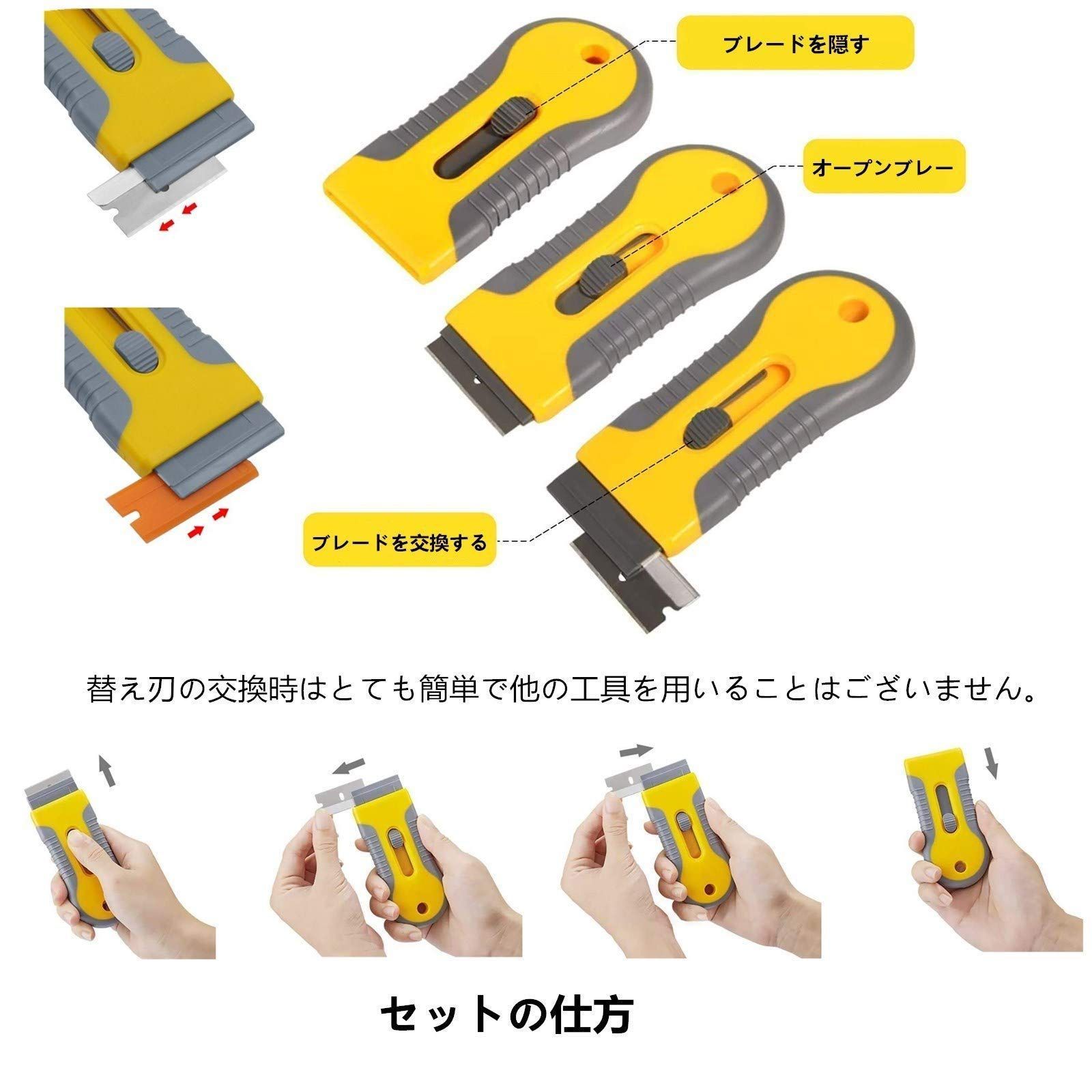 ブレードを隠す

オープンブレー

ブレードを交換する

替え刃の交換時はとても簡単で他の工具を用いることはございません。

セットの仕方