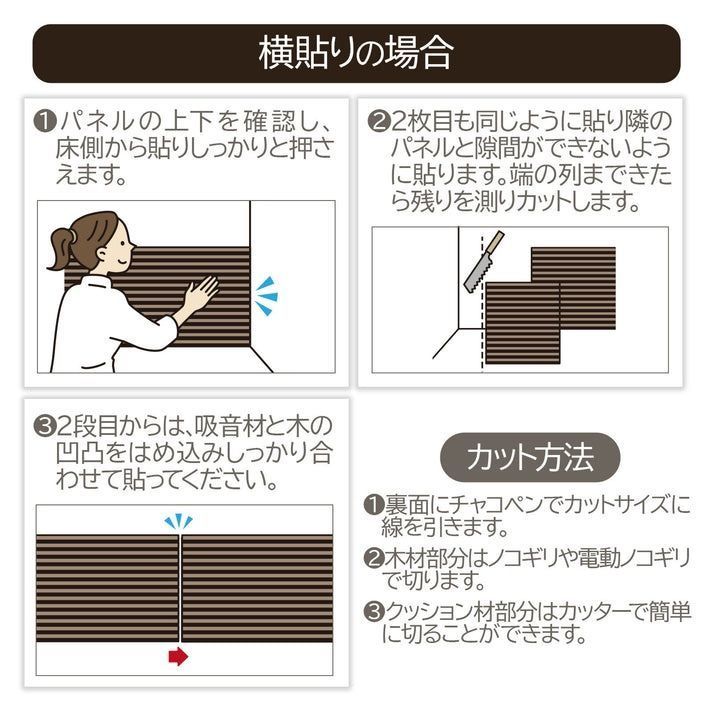 横貼りの場合

❶パネルの上下を確認し、床側から貼りしっかりと押さえます。

❷2枚目も同じように貼り隣のパネルと隙間ができないように貼ります。端の列まできたら残りを測りカットします。

❸2段目からは、吸音材と木の凹凸をはめ込みしっかり合わせて貼ってください。

カット方法

❶裏面にチャコペンでカットサイズに線を引きます。

❷木材部分はノコギリや電動ノコギリで切ります。

❸クッション材部分はカッターで簡単に切ることができます。