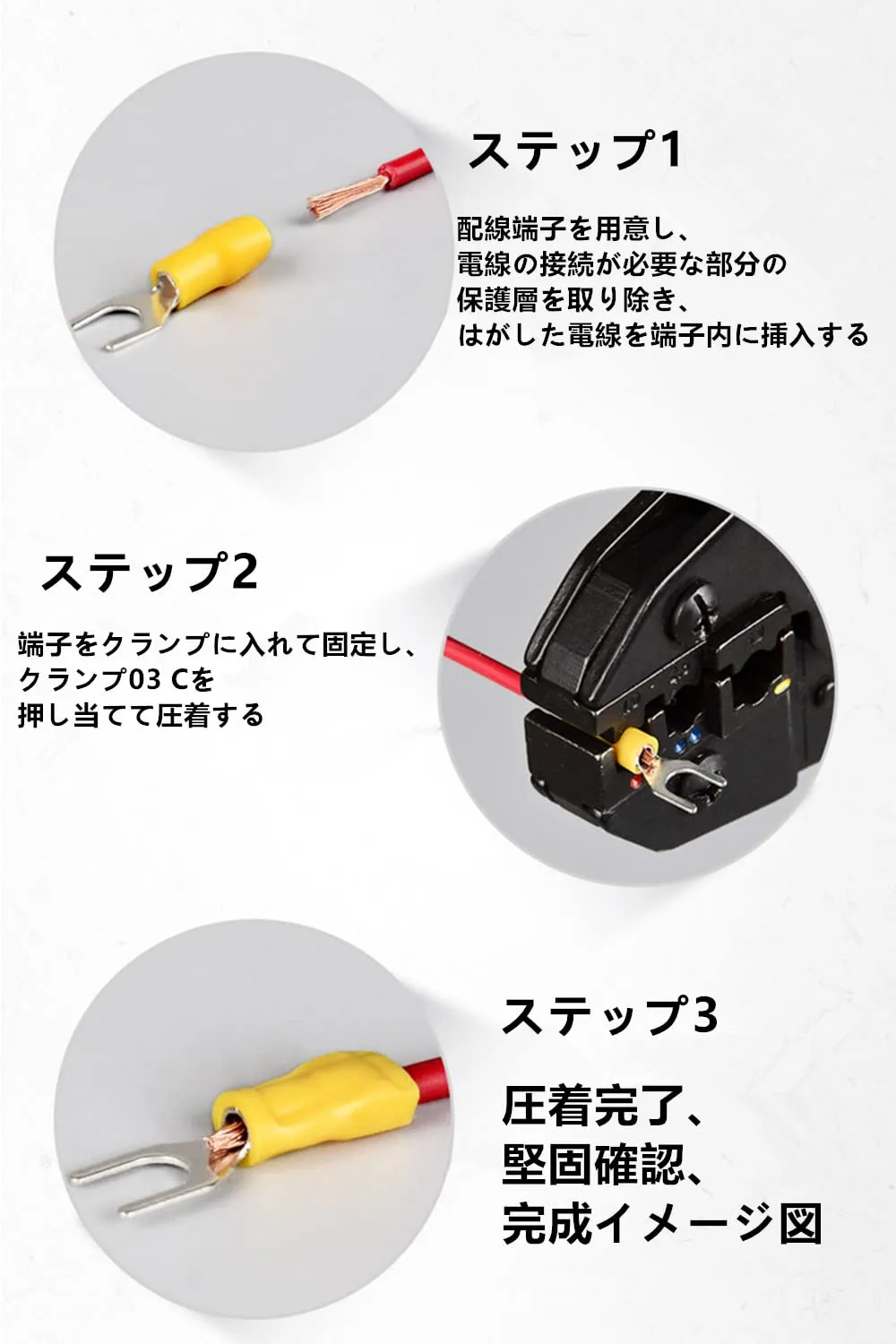 ステップ1

配線端子を用意し、
電線の接続が必要な部分の
保護層を取り除き、
はがした電線を端子内に挿入する

ステップ2

端子をクランプに入れて固定し、
クランプ03 Cを
押し当てて圧着する

ステップ3

圧着完了、
堅固確認、
完成イメージ図