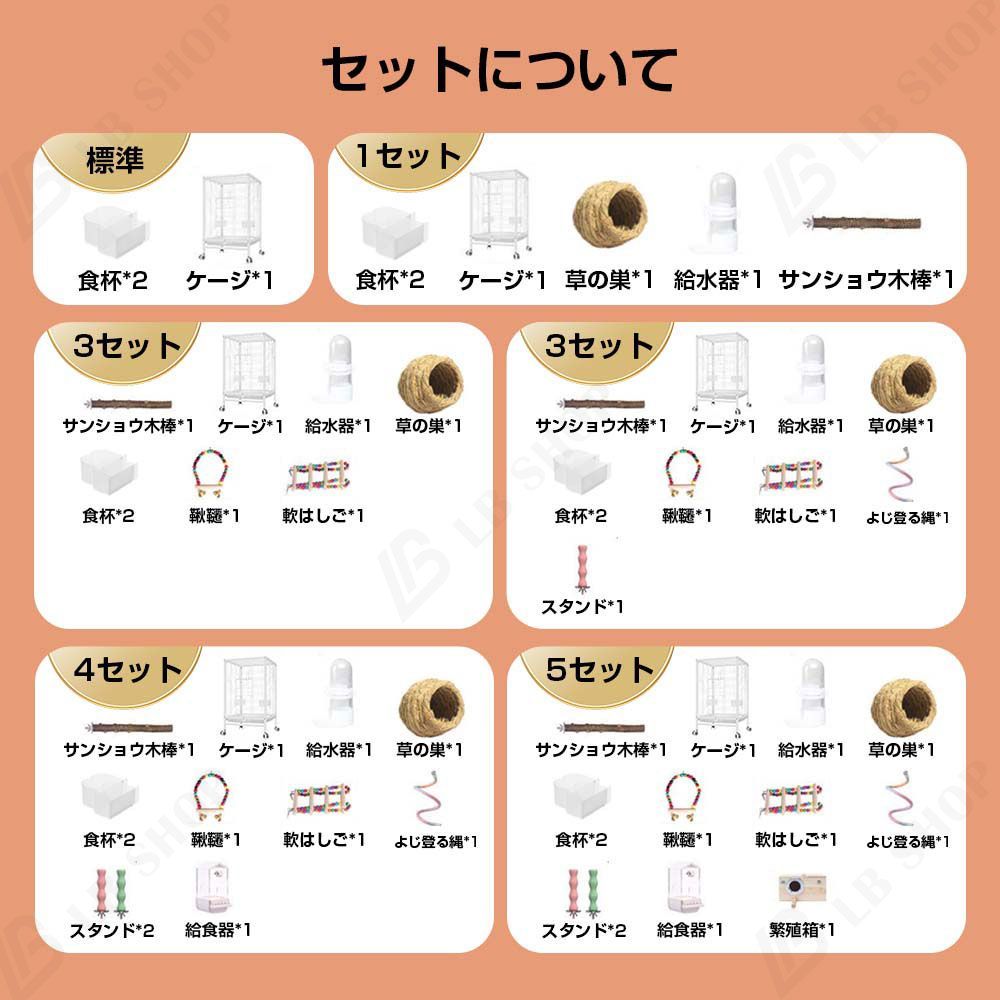 セットについて

標準

食杯*2 ケージ*1

1セット

食杯*2 ケージ*1 草の巣*1 給水器*1 サンショウ木棒*1

3セット

サンショウ木棒*1 ケージ*1 給水器*1 草の巣*1

食杯*2 鞦韆*1 軟はしご*1

3セット

サンショウ木棒*1 ケージ*1 給水器*1 草の巣*1

食杯*2 鞦韆*1 軟はしご*1 よじ登る縄*1

スタンド*1

4セット

サンショウ木棒*1 ケージ*1 給水器*1 草の巣*1

食杯*2 鞦韆*1 軟はしご*1 よじ登る縄*1

スタンド*2 給食器*1

5セット

サンショウ木棒*1 ケージ*1 給水器*1 草の巣*1

食杯*2 鞦韆*1 軟はしご*1 よじ登る縄*1

スタンド*2 給食器*1 繁殖箱*1

LB SHOP