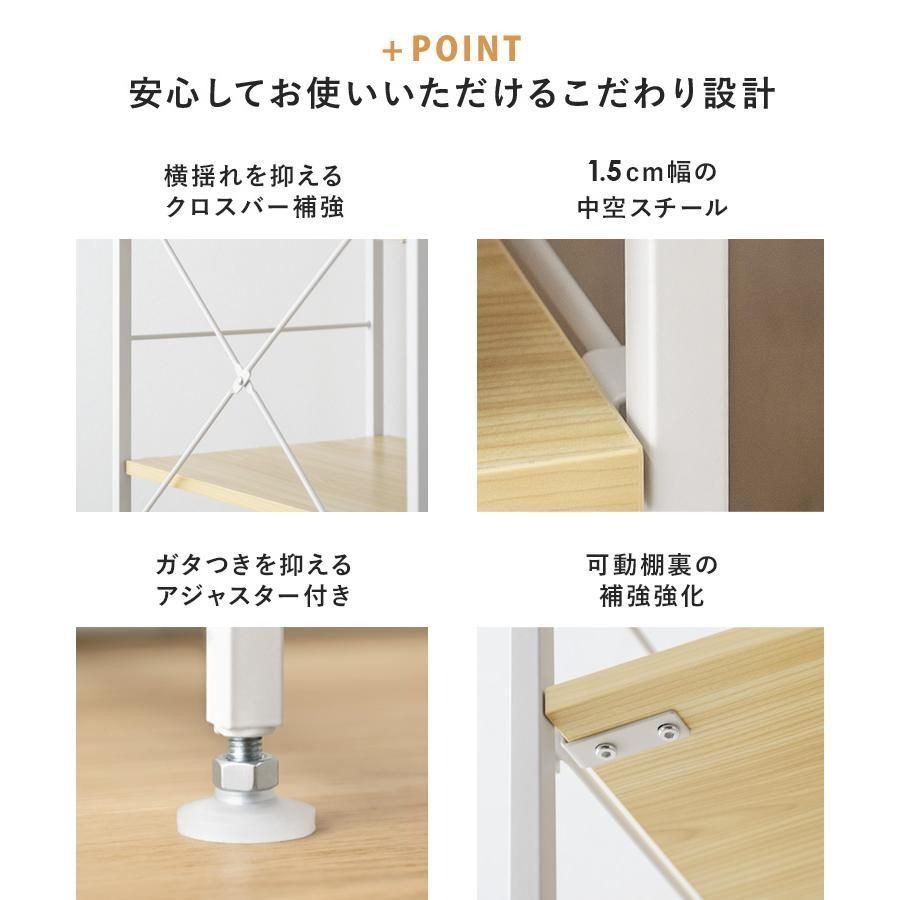 +POINT
安心してお使いいただけるこだわり設計

横揺れを抑える
クロスバー補強

1.5cm幅の
中空スチール

ガタつきを抑える
アジャスター付き

可動棚裏の
補強強化