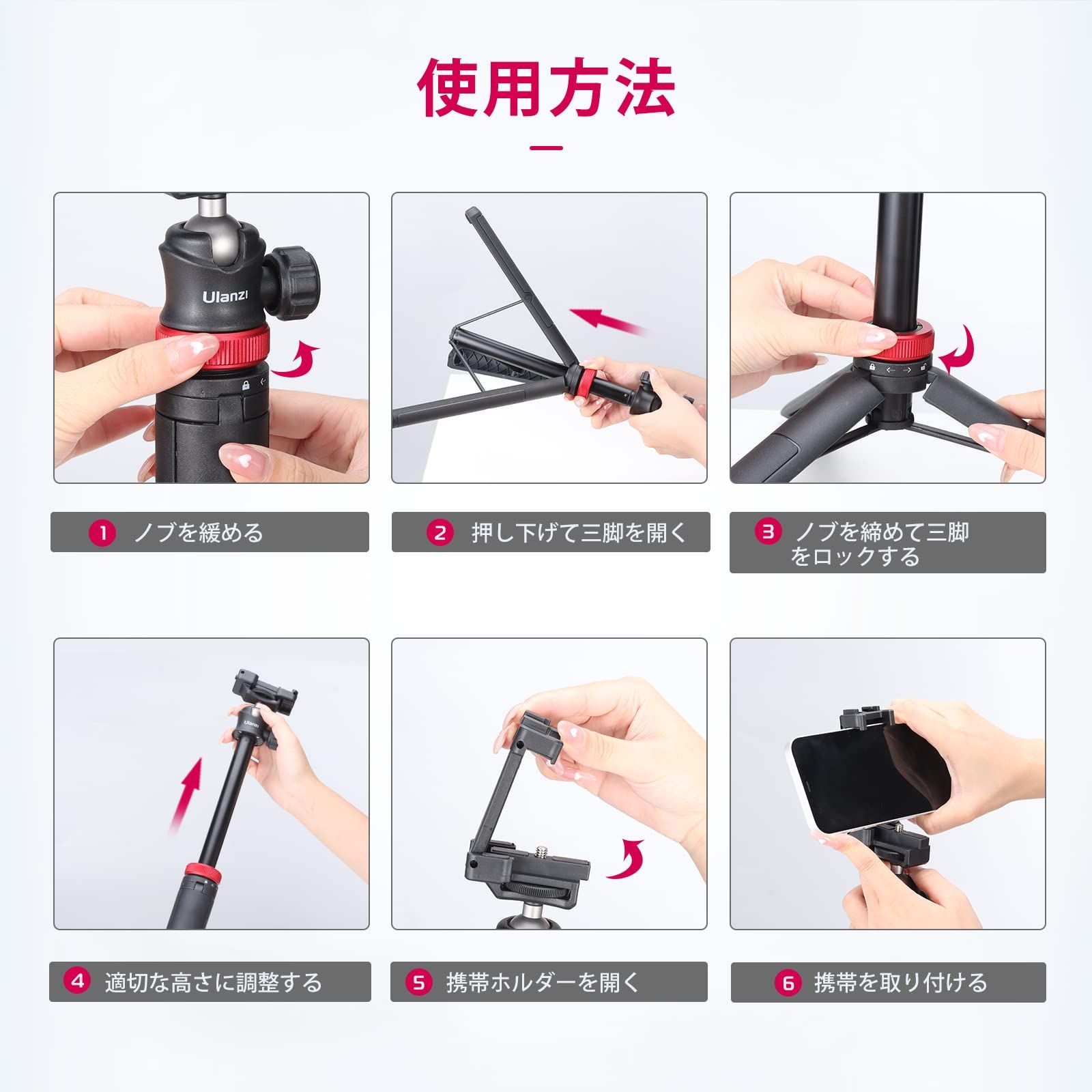 使用方法

Ulanzi

1 ノブを緩める

2 押し下げて三脚を開く

3 ノブを締めて三脚をロックする

Ulanzi

4 適切な高さに調整する

5 携帯ホルダーを開く

6 携帯を取り付ける