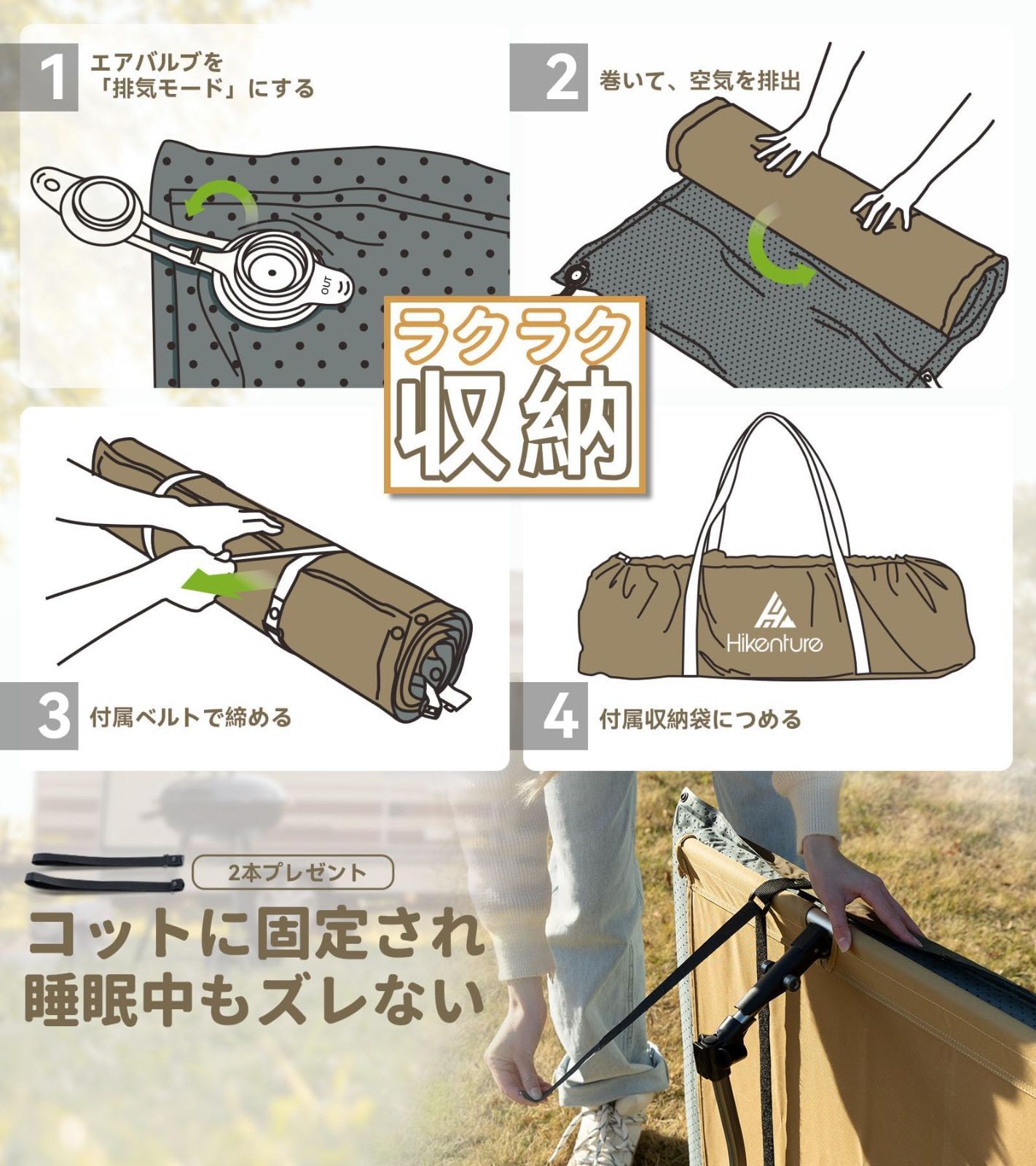 1 エアバルブを「排気モード」にする

OUT

2 巻いて、空気を排出

ラクラク
収納

Hikenture

3 付属ベルトで締める

4 付属収納袋につめる

2本プレゼント

コットに固定され
睡眠中もズレない