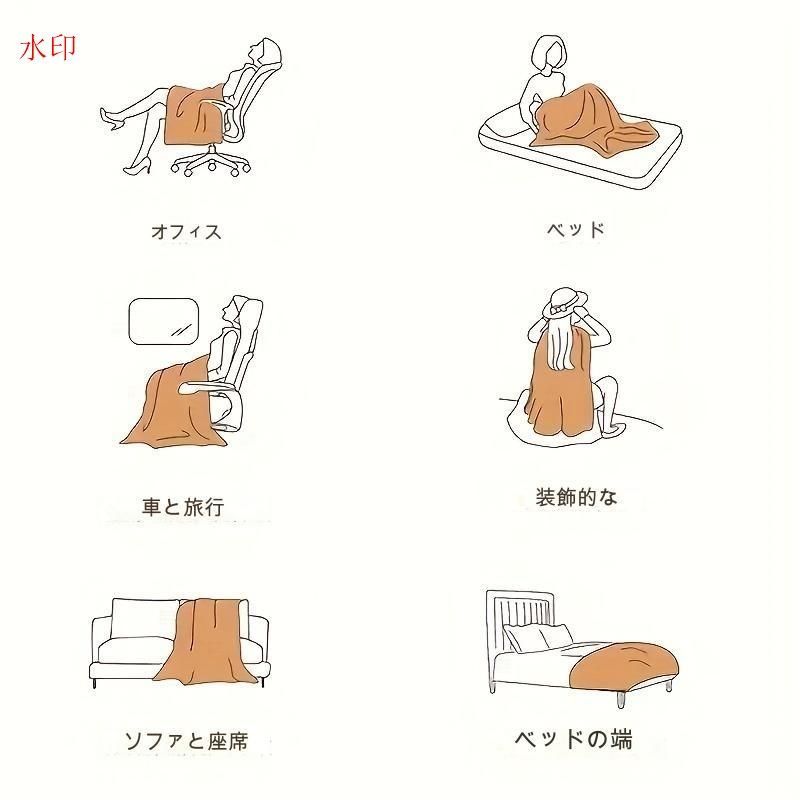 水印

オフィス

ベッド

車と旅行

装飾的な

ソファと座席

ベッドの端