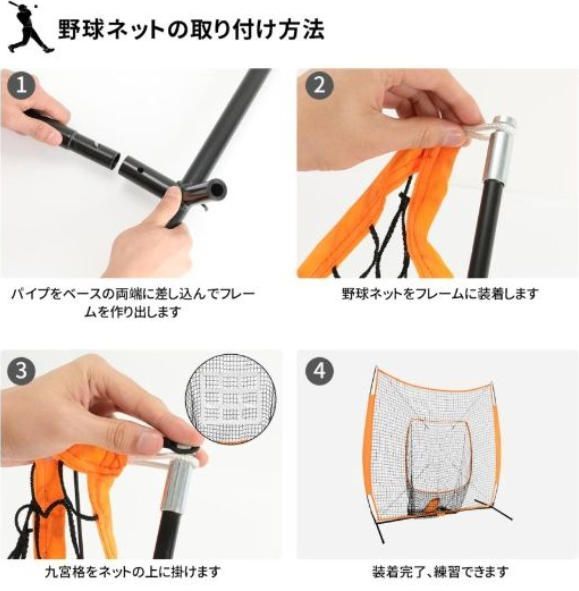 野球ネットの取り付け方法

1

パイプをベースの両端に差し込んでフレームを作り出します

2

野球ネットをフレームに装着します

3

九宮格をネットの上に掛けます

4

装着完了、練習できます