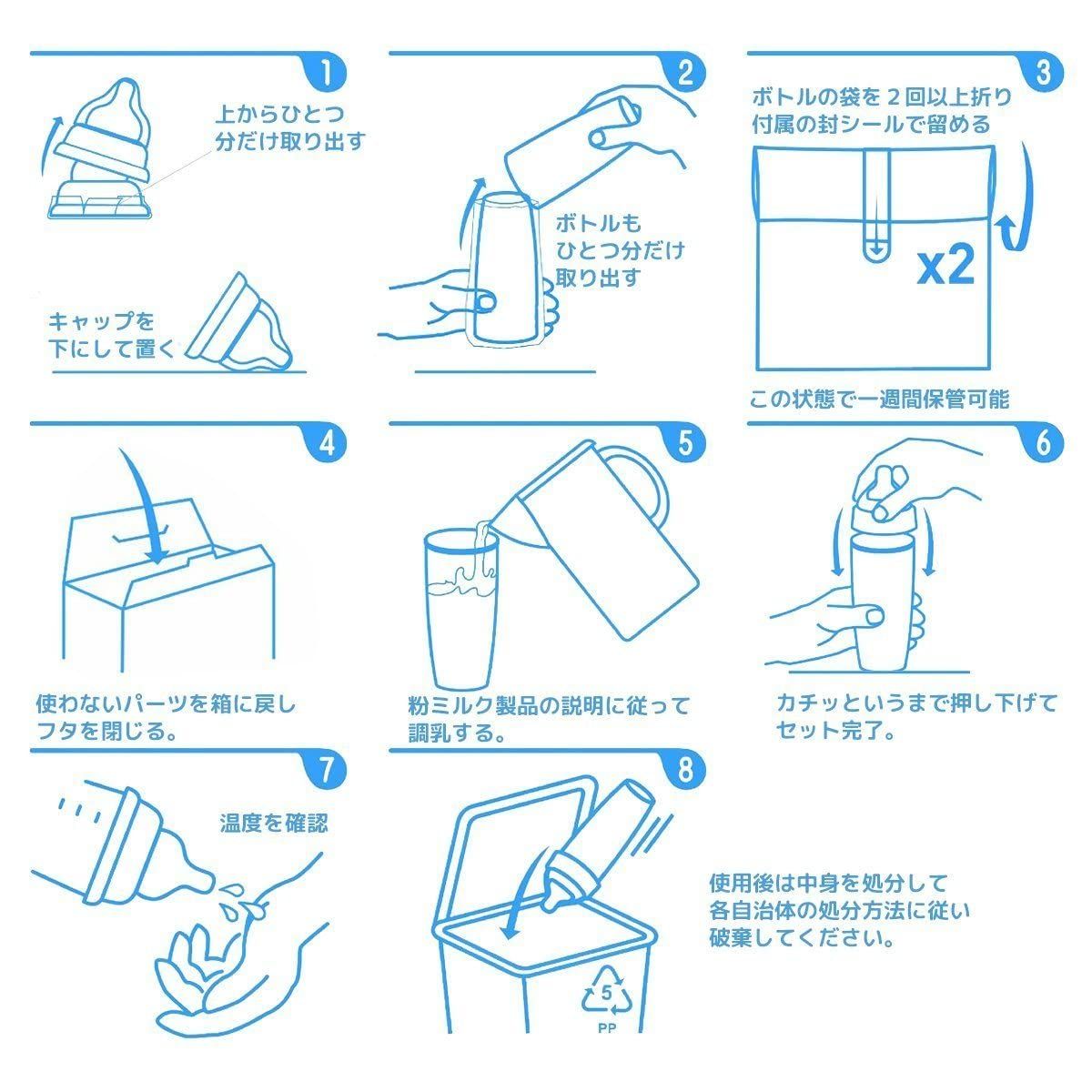 1

上からひとつ分だけ取り出す

キャップを下にして置く

2

ボトルもひとつ分だけ取り出す

3

ボトルの袋を２回以上折り付属の封シールで留める

x2

この状態で一週間保管可能

4

使わないパーツを箱に戻しフタを閉じる。

5

粉ミルク製品の説明に従って調乳する。

6

カチッというまで押し下げてセット完了。

7

温度を確認

8

5

PP

使用後は中身を処分して各自治体の処分方法に従い破棄してください。