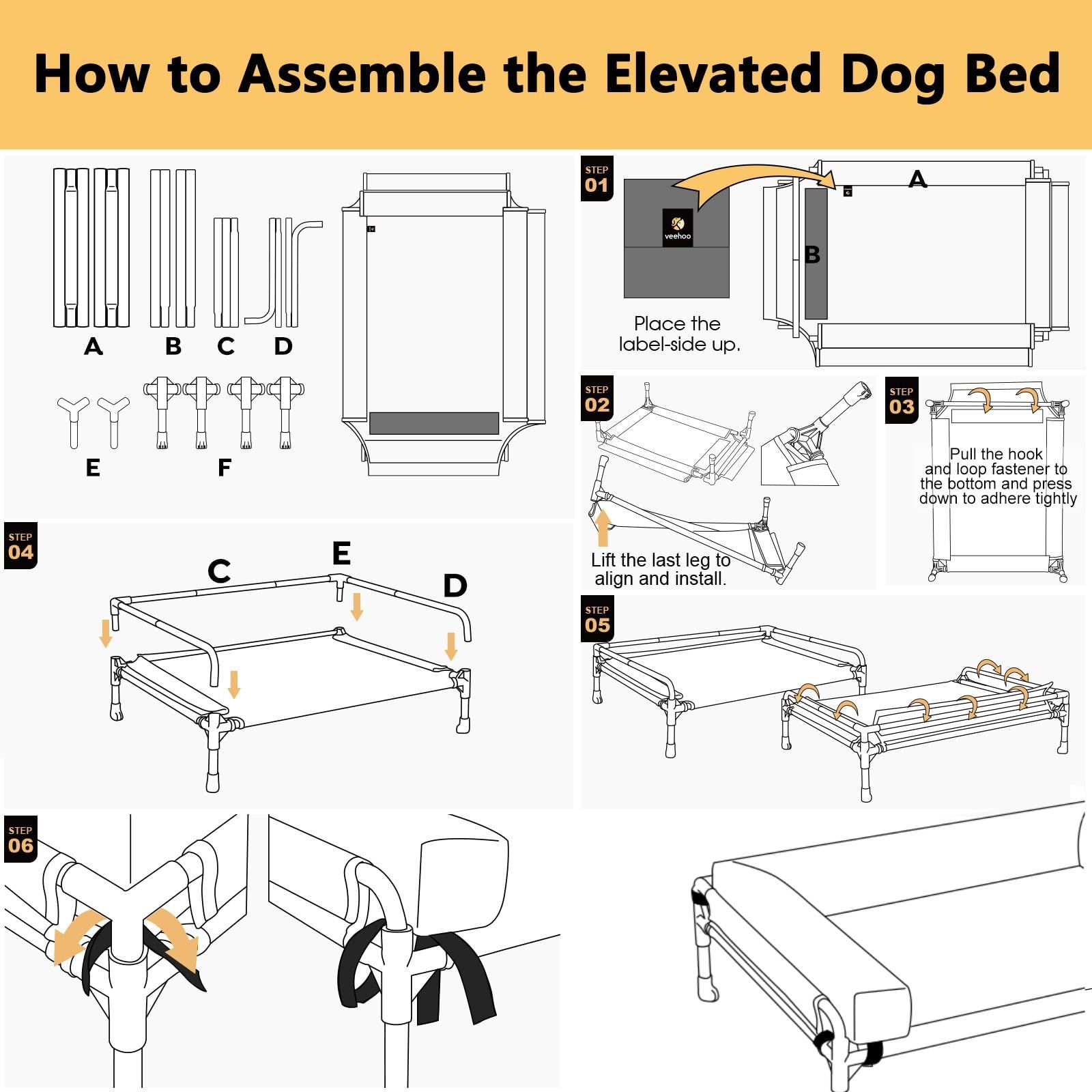 How to Assemble the Elevated Dog Bed

A B C D

E F

STEP 01

veehoo

Place the label-side up.

A

B

STEP 02

Lift the last leg to align and install.

STEP 03

Pull the hook and loop fastener to the bottom and press down to adhere tightly

STEP 04

C E D

STEP 05

STEP 06